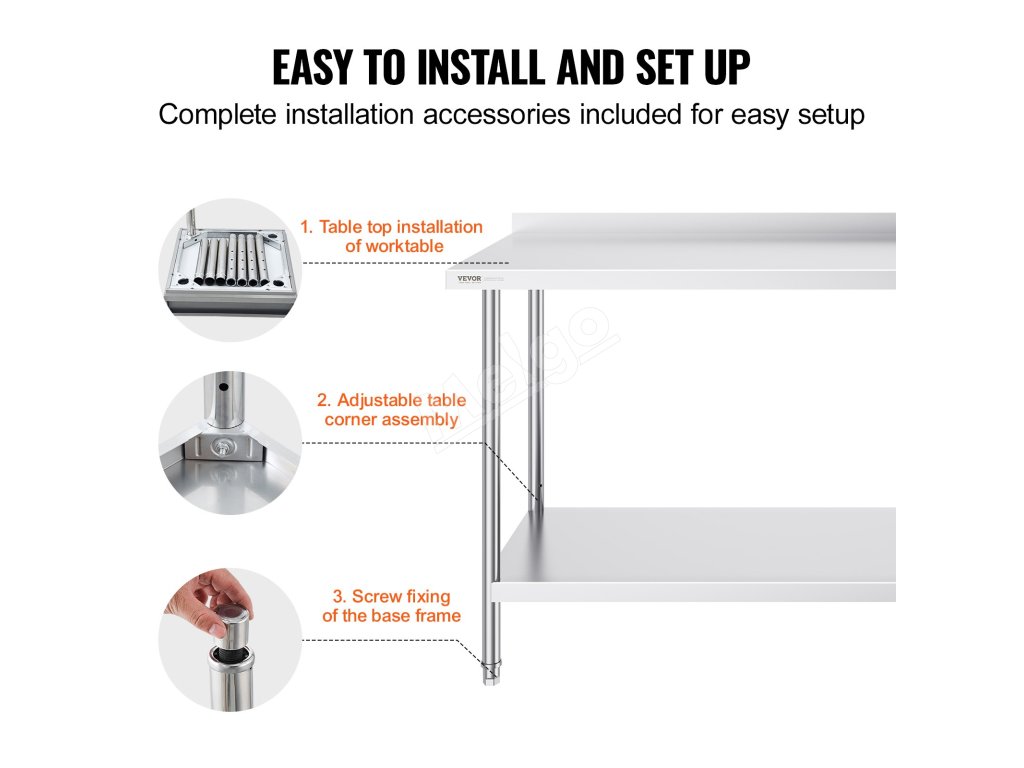 EASY TO INSTALL AND SET UP
Complete installation accessories included for easy setup

1. Table top installation of worktable

VEVOR

2. Adjustable table corner assembly

3. Screw fixing of the base frame