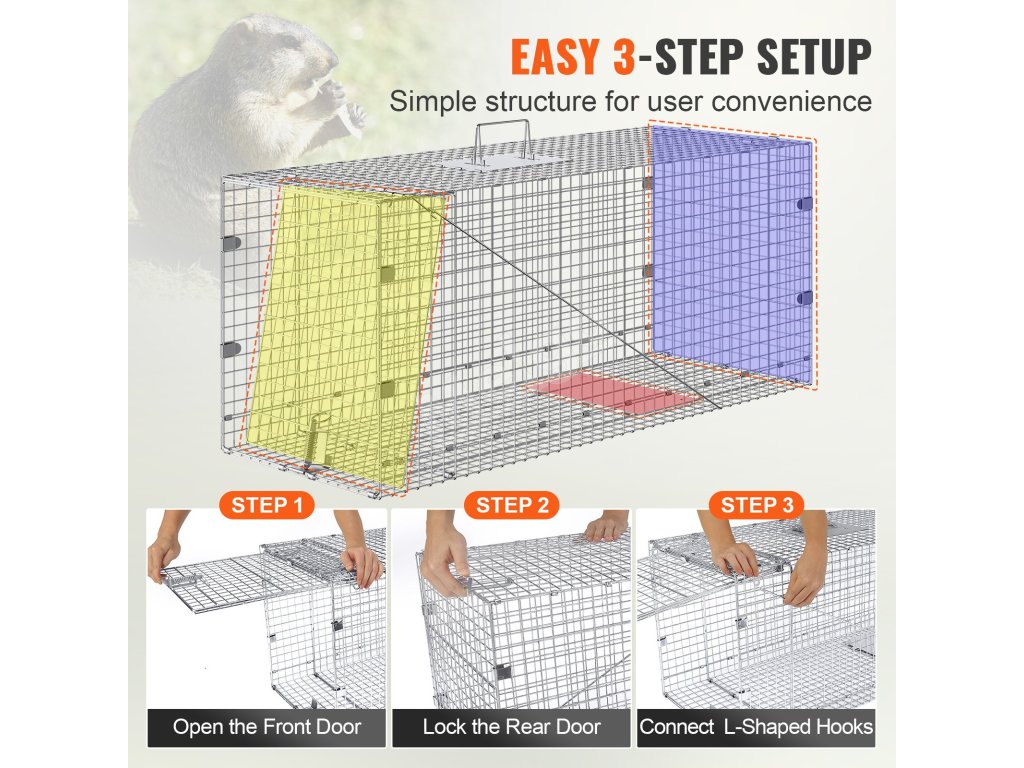 EASY 3-STEP SETUP
Simple structure for user convenience

STEP 1
Open the Front Door

STEP 2
Lock the Rear Door

STEP 3
Connect L-Shaped Hooks