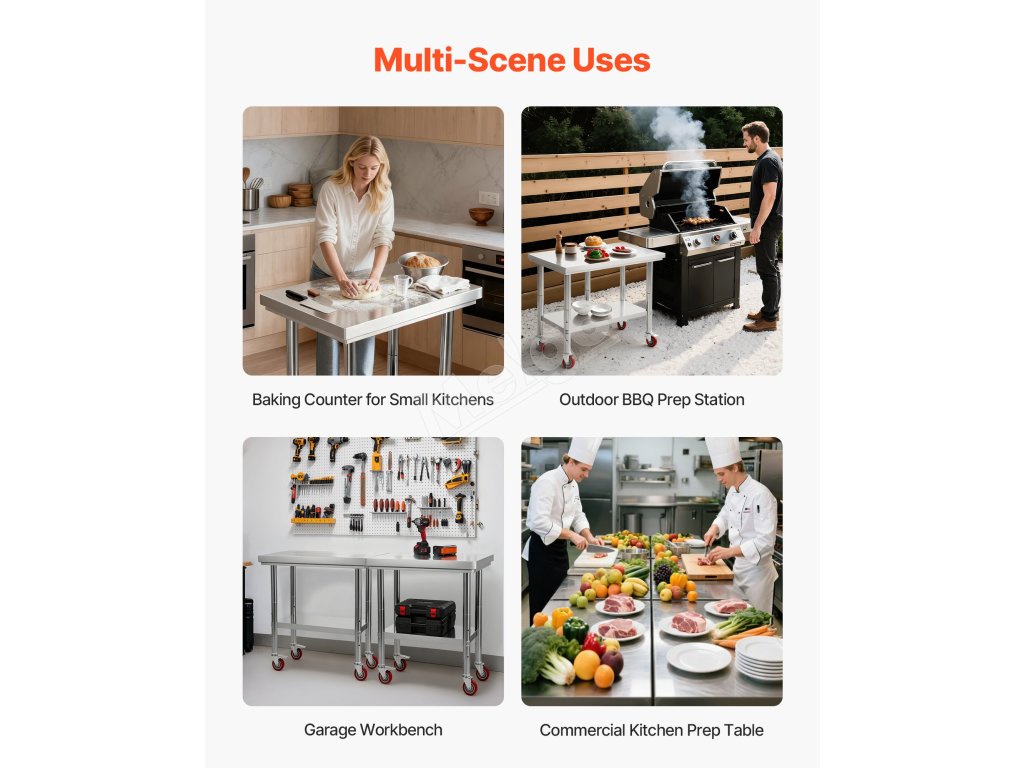 Multi-Scene Uses

Baking Counter for Small Kitchens

Outdoor BBQ Prep Station

Garage Workbench

Commercial Kitchen Prep Table