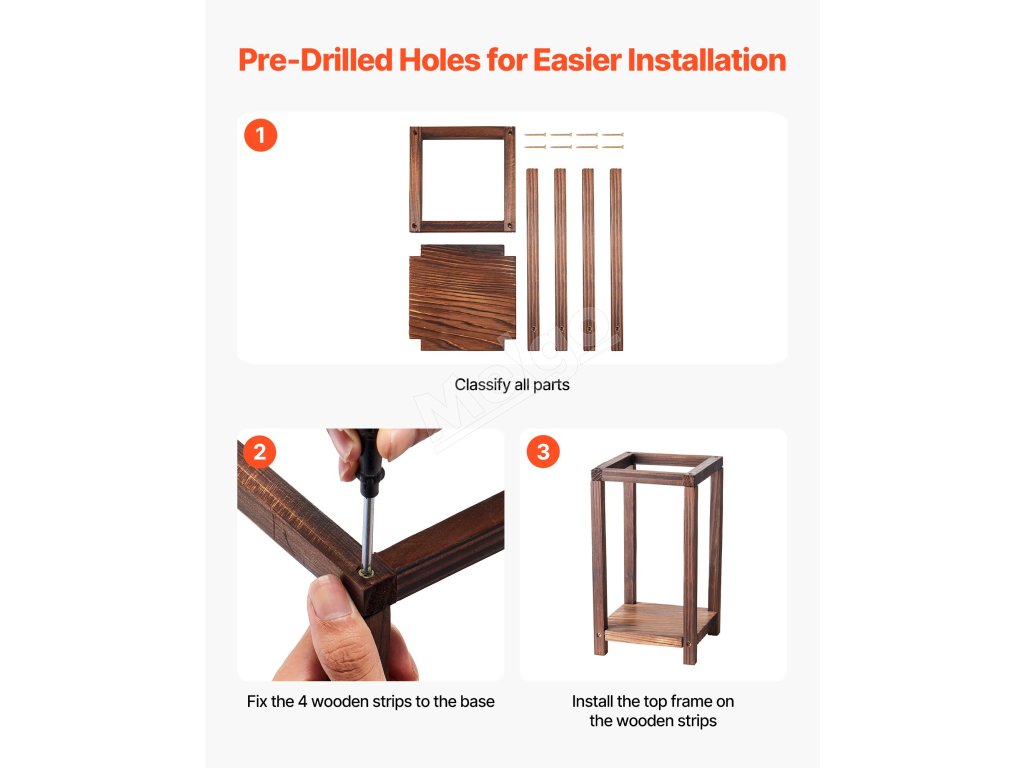 Pre-Drilled Holes for Easier Installation

1

Classify all parts

2

Fix the 4 wooden strips to the base

3

Install the top frame on the wooden strips