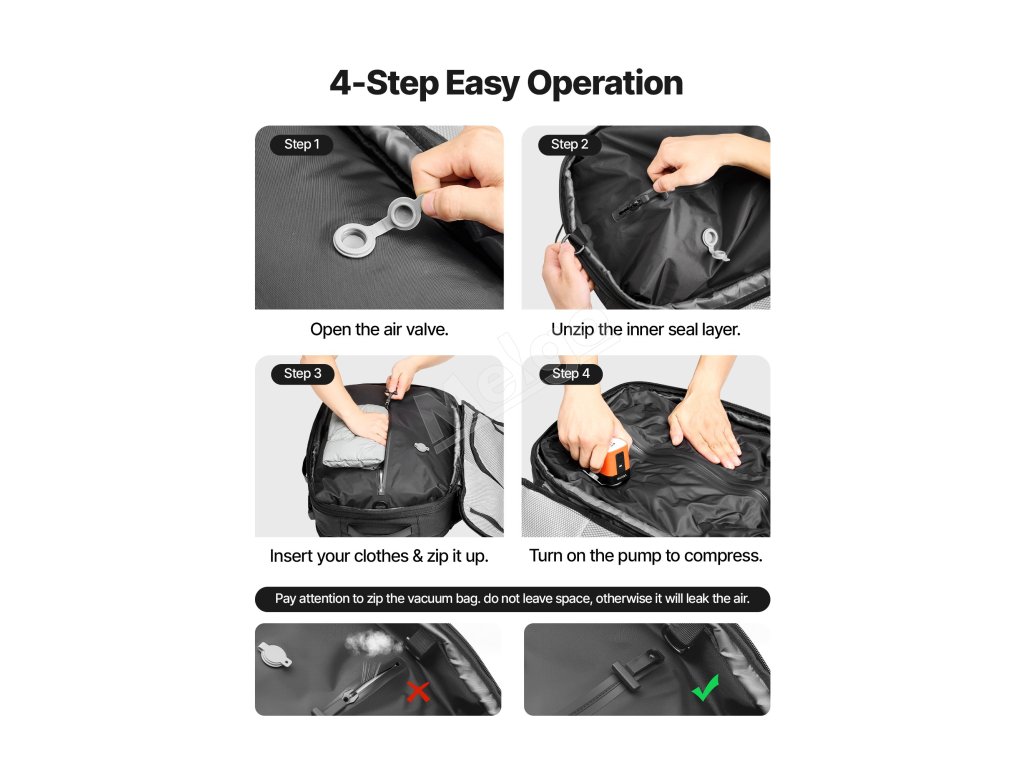 4-Step Easy Operation

Step 1

Open the air valve.

Step 2

Unzip the inner seal layer.

Step 3

Insert your clothes & zip it up.

Step 4

Turn on the pump to compress.

Pay attention to zip the vacuum bag. do not leave space, otherwise it will leak the air.