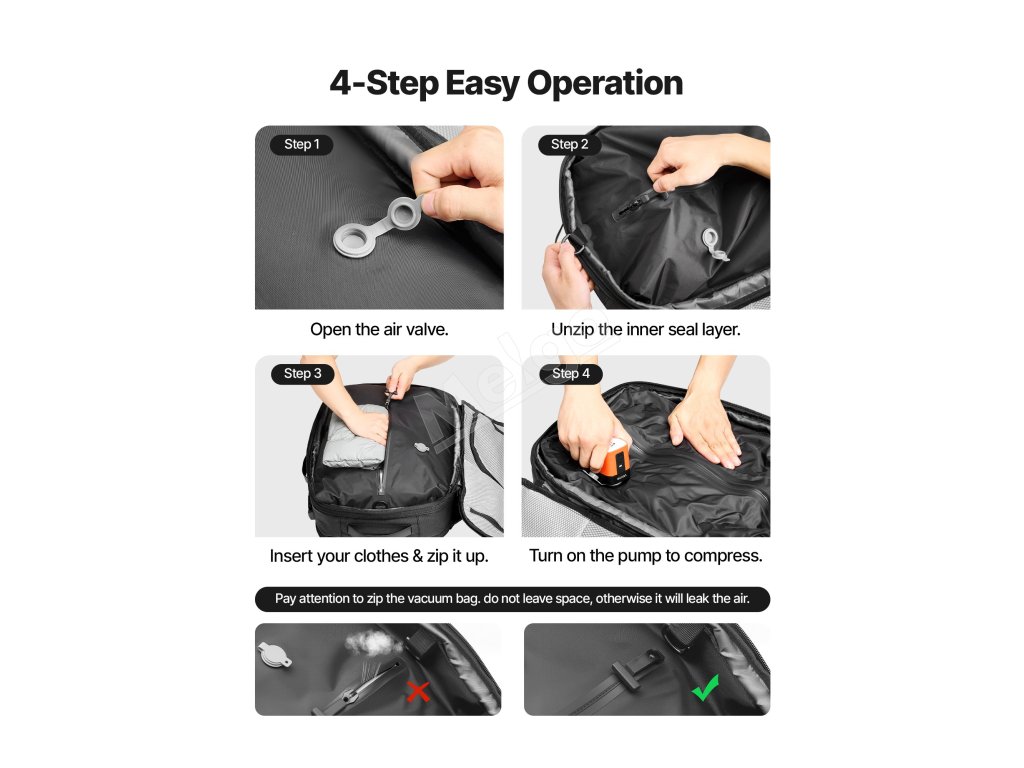 4-Step Easy Operation

Step 1

Open the air valve.

Step 2

Unzip the inner seal layer.

Step 3

Insert your clothes & zip it up.

Step 4

Turn on the pump to compress.

Pay attention to zip the vacuum bag. do not leave space, otherwise it will leak the air.