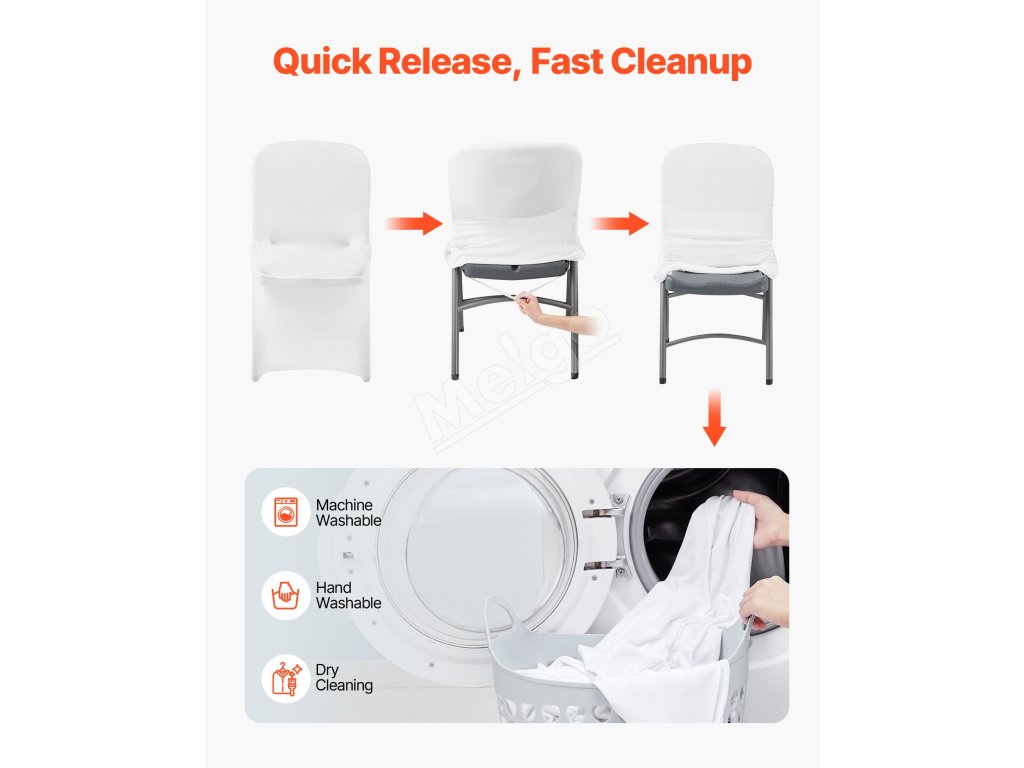 Quick Release, Fast Cleanup

Melgo

Machine Washable

Hand Washable

Dry Cleaning