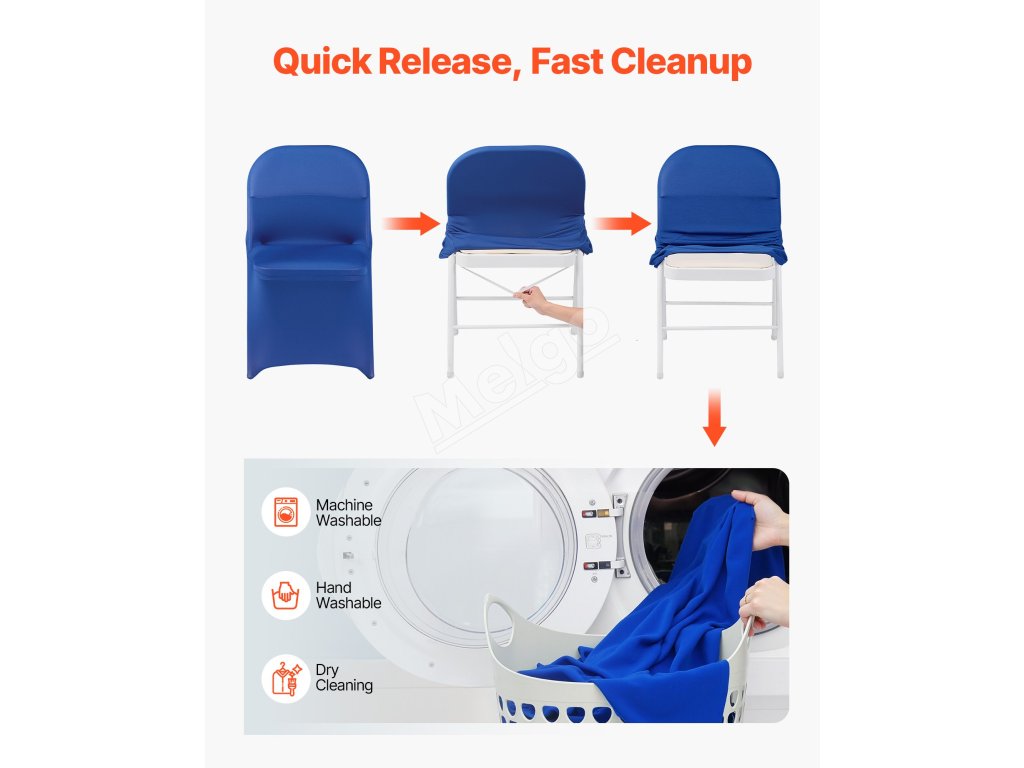 Quick Release, Fast Cleanup

Melgo

Machine Washable

Hand Washable

Dry Cleaning