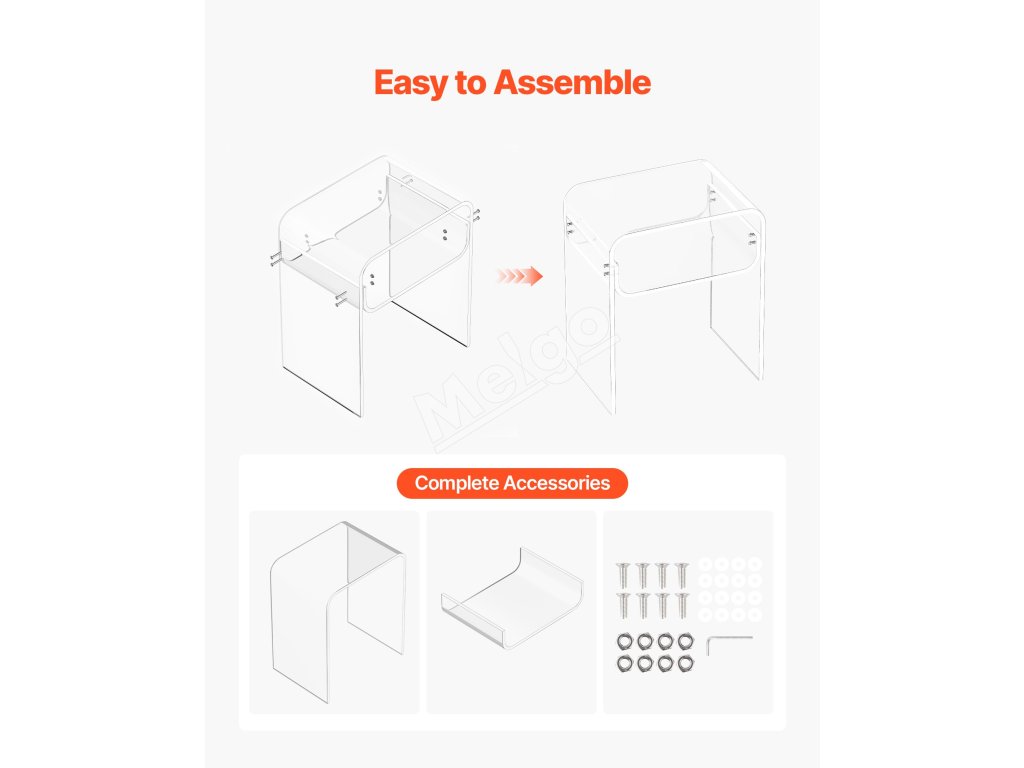 Easy to Assemble

Melgo

Complete Accessories