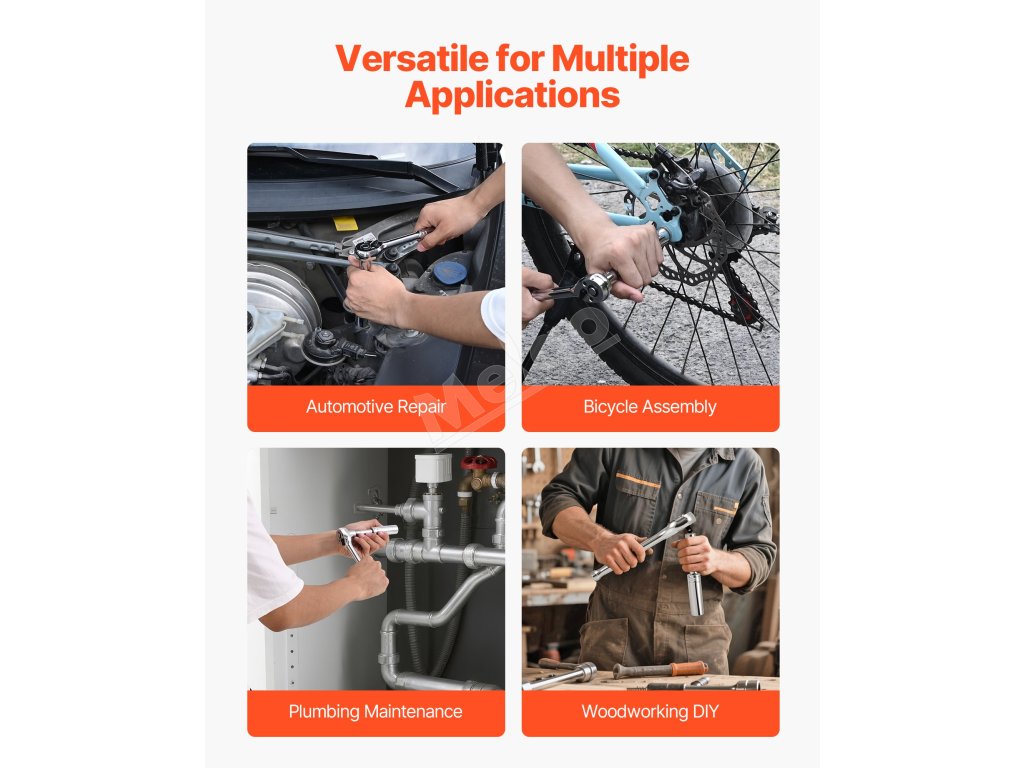 Versatile for Multiple Applications

Automotive Repair

Bicycle Assembly

Plumbing Maintenance

Woodworking DIY