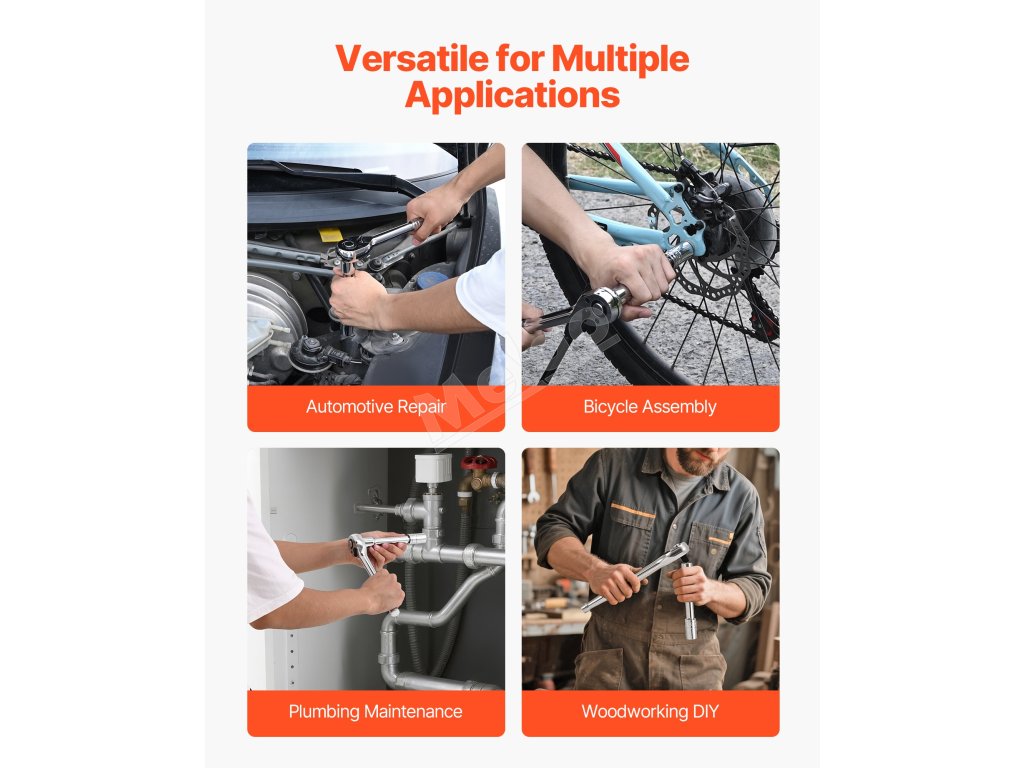 Versatile for Multiple Applications

Automotive Repair

Bicycle Assembly

Plumbing Maintenance

Woodworking DIY