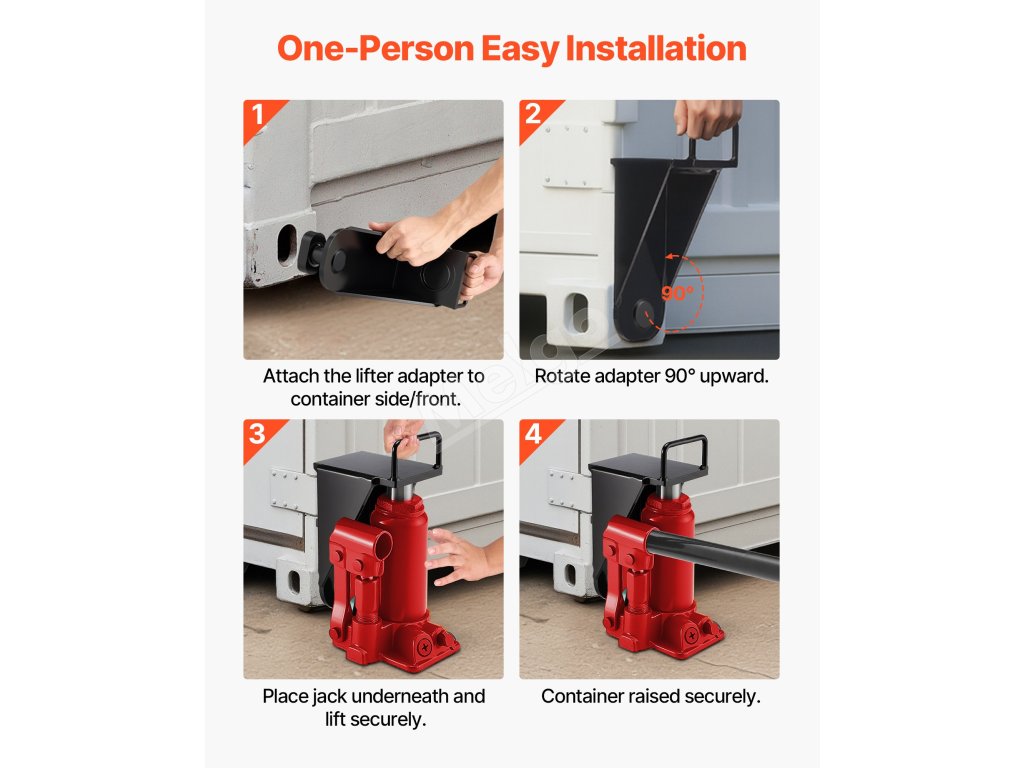 One-Person Easy Installation

1

Attach the lifter adapter to container side/front.

2

90°

Rotate adapter 90° upward.

3

Place jack underneath and lift securely.

4

Container raised securely.