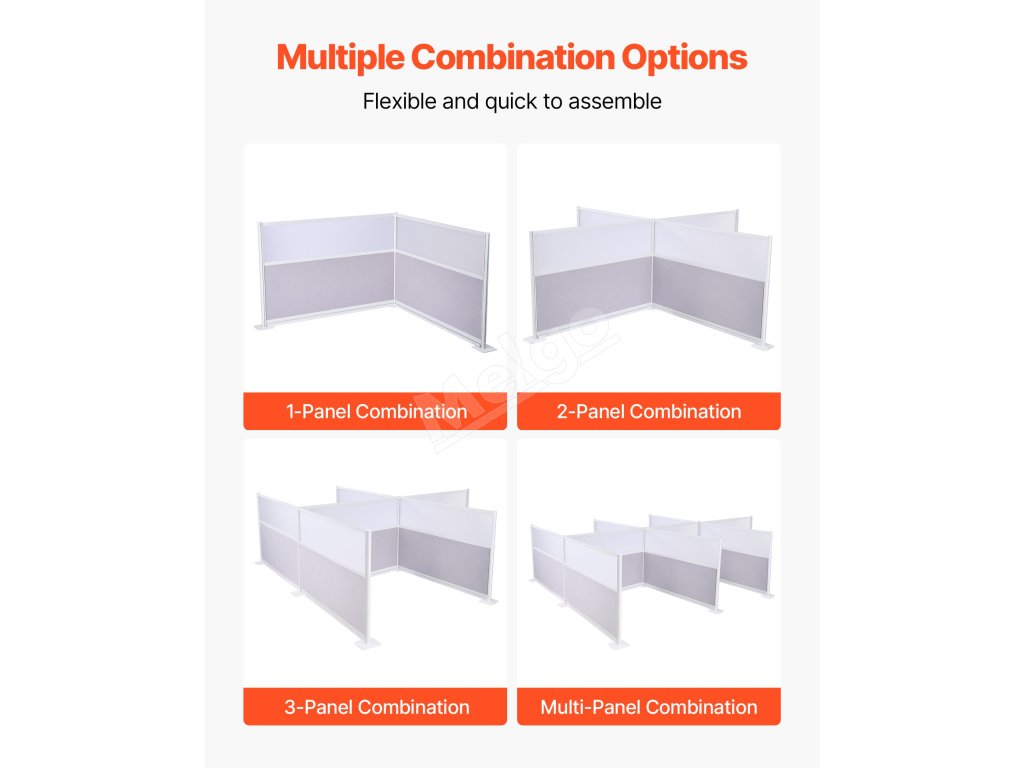 Multiple Combination Options

Flexible and quick to assemble

1-Panel Combination

2-Panel Combination

Melgo

3-Panel Combination

Multi-Panel Combination