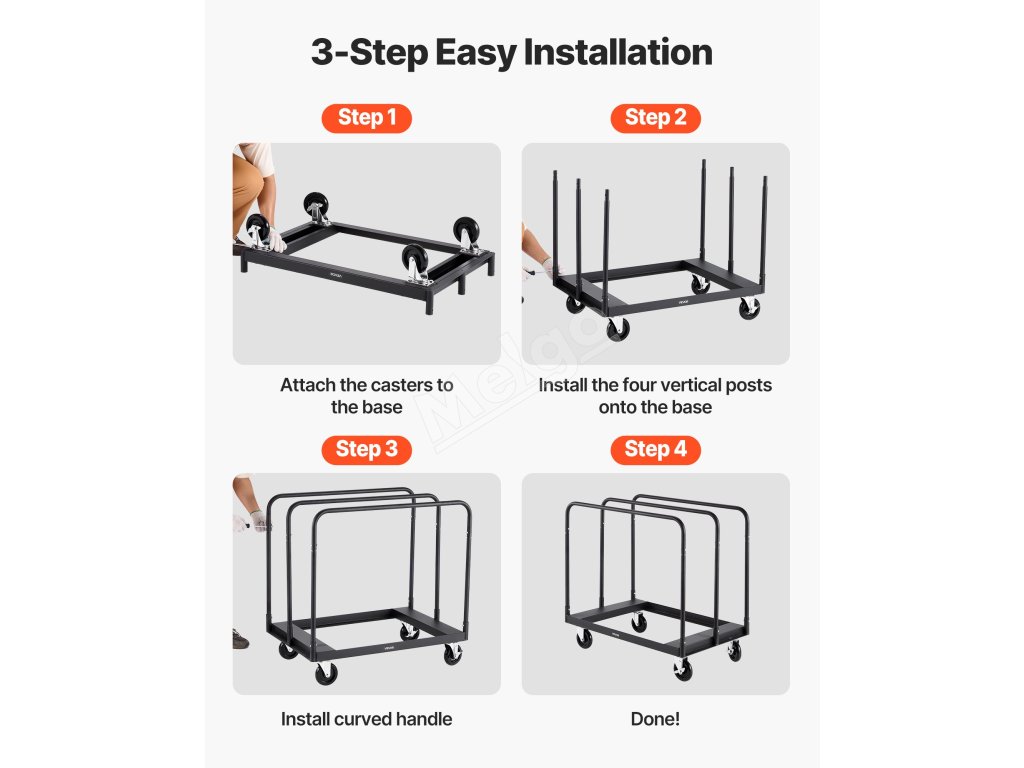 3-Step Easy Installation

Step 1

Attach the casters to the base

Step 2

Install the four vertical posts onto the base

Step 3

Install curved handle

Step 4

Done!

Melgo