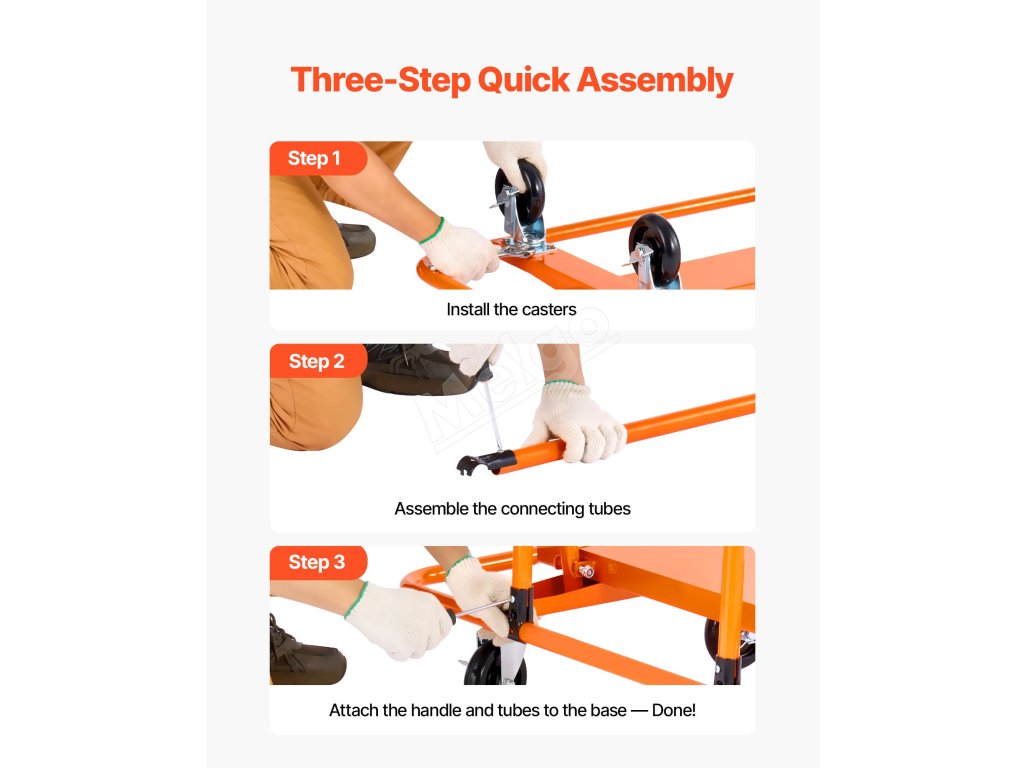 Three-Step Quick Assembly

Step 1

Install the casters

Step 2

Assemble the connecting tubes

Step 3

Attach the handle and tubes to the base — Done!