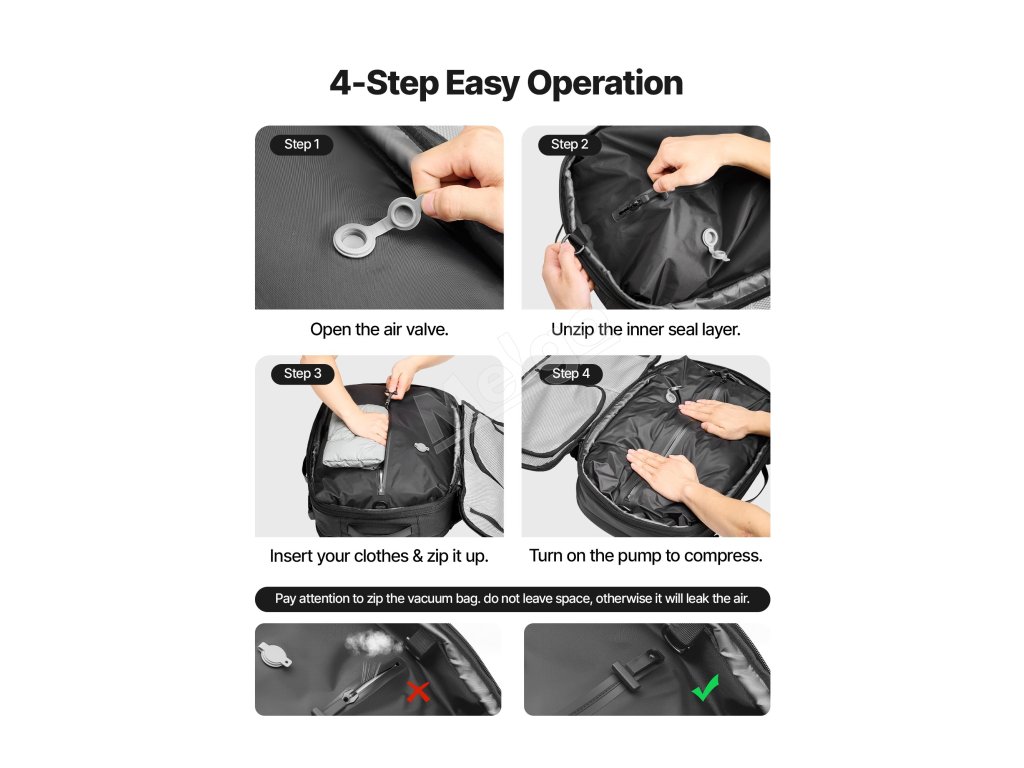 4-Step Easy Operation

Step 1

Open the air valve.

Step 2

Unzip the inner seal layer.

Step 3

Insert your clothes & zip it up.

Step 4

Turn on the pump to compress.

Pay attention to zip the vacuum bag. do not leave space, otherwise it will leak the air.