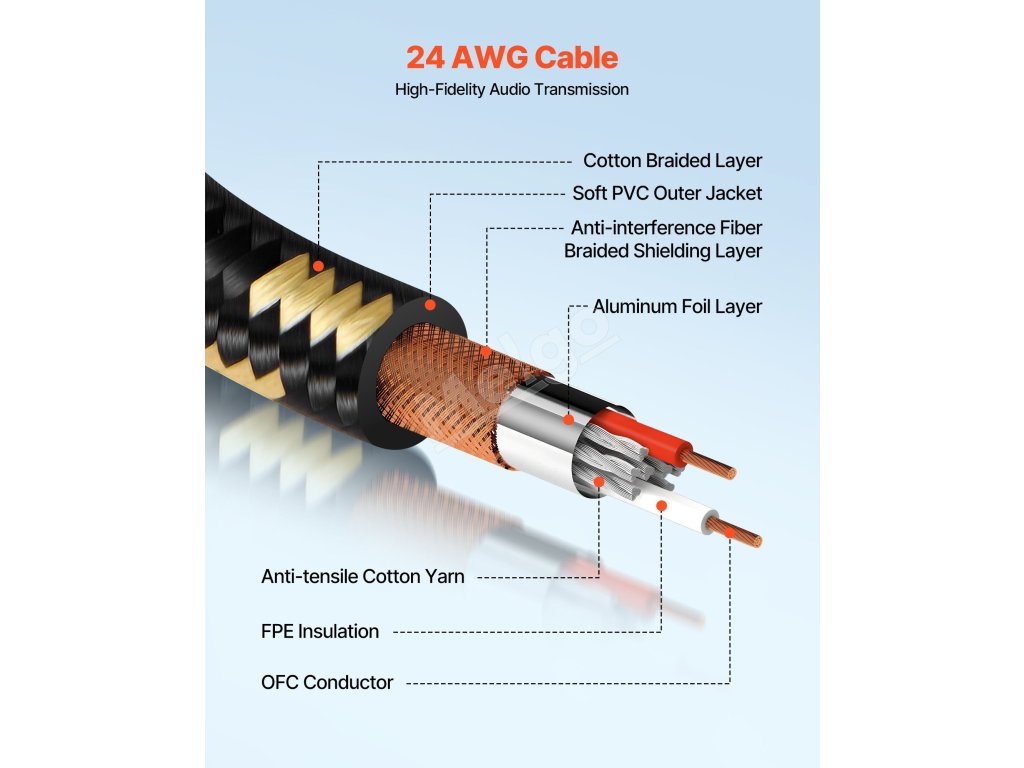 24 AWG Cable

High-Fidelity Audio Transmission

Cotton Braided Layer

Soft PVC Outer Jacket

Anti-interference Fiber Braided Shielding Layer

Aluminum Foil Layer

Anti-tensile Cotton Yarn

FPE Insulation

OFC Conductor