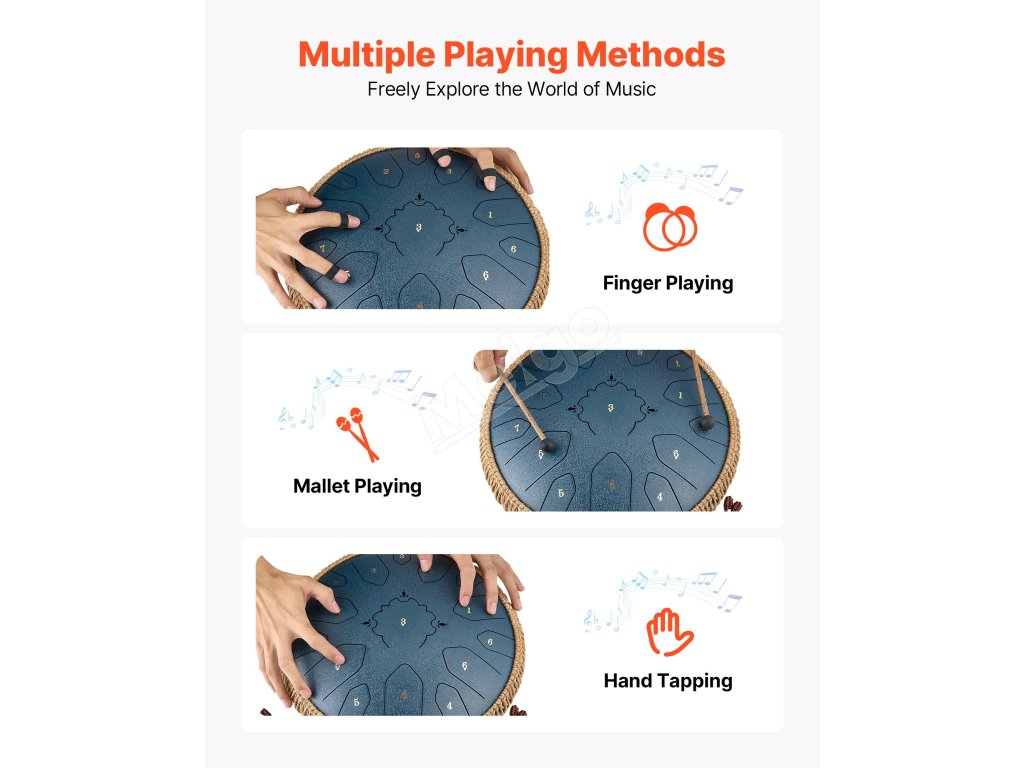 Multiple Playing Methods
Freely Explore the World of Music

Finger Playing

Mallet Playing

Hand Tapping