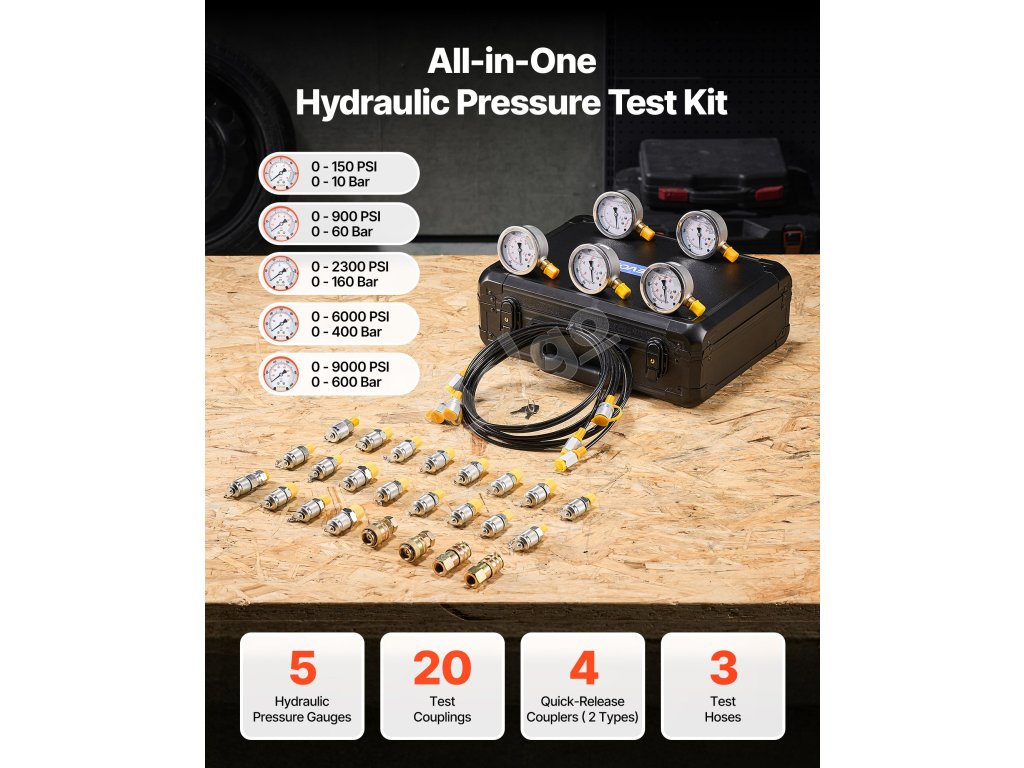 All-in-One
Hydraulic Pressure Test Kit

0 - 150 PSI
0 - 10 Bar

0 - 900 PSI
0 - 60 Bar

0 - 2300 PSI
0 - 160 Bar

0 - 6000 PSI
0 - 400 Bar

0 - 9000 PSI
0 - 600 Bar

5
Hydraulic Pressure Gauges

20
Test Couplings

4
Quick-Release Couplers ( 2 Types)

3
Test Hoses