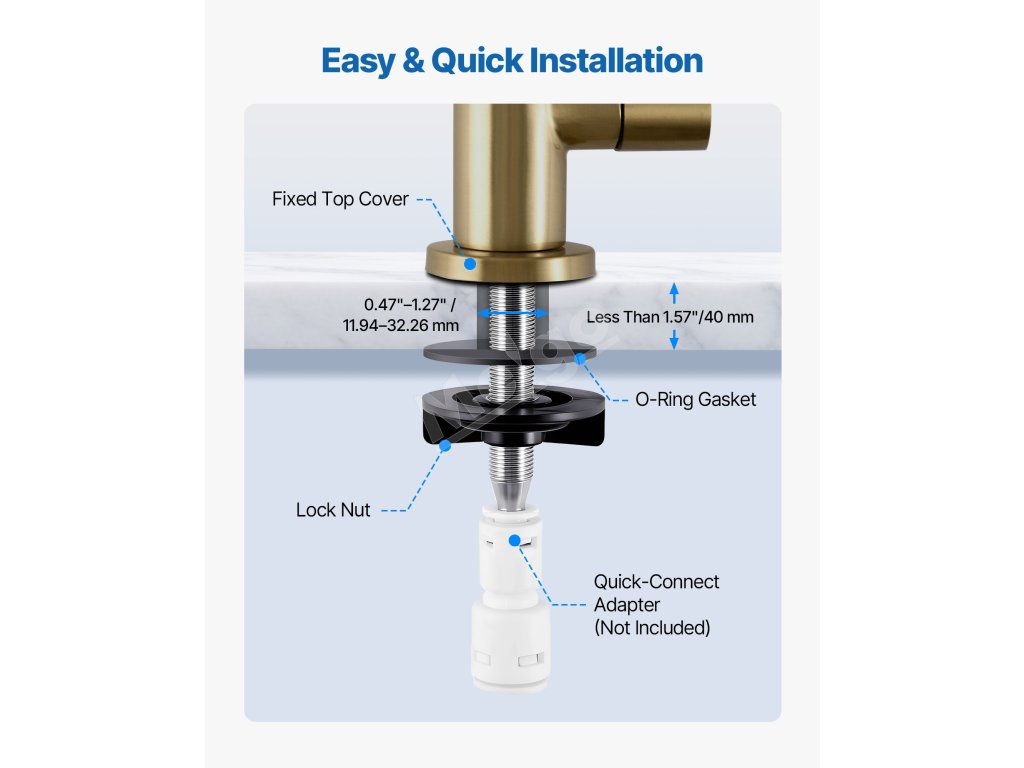 Easy & Quick Installation

Fixed Top Cover

0.47"–1.27" / 11.94–32.26 mm

Less Than 1.57"/40 mm

O-Ring Gasket

Lock Nut

Quick-Connect Adapter (Not Included)