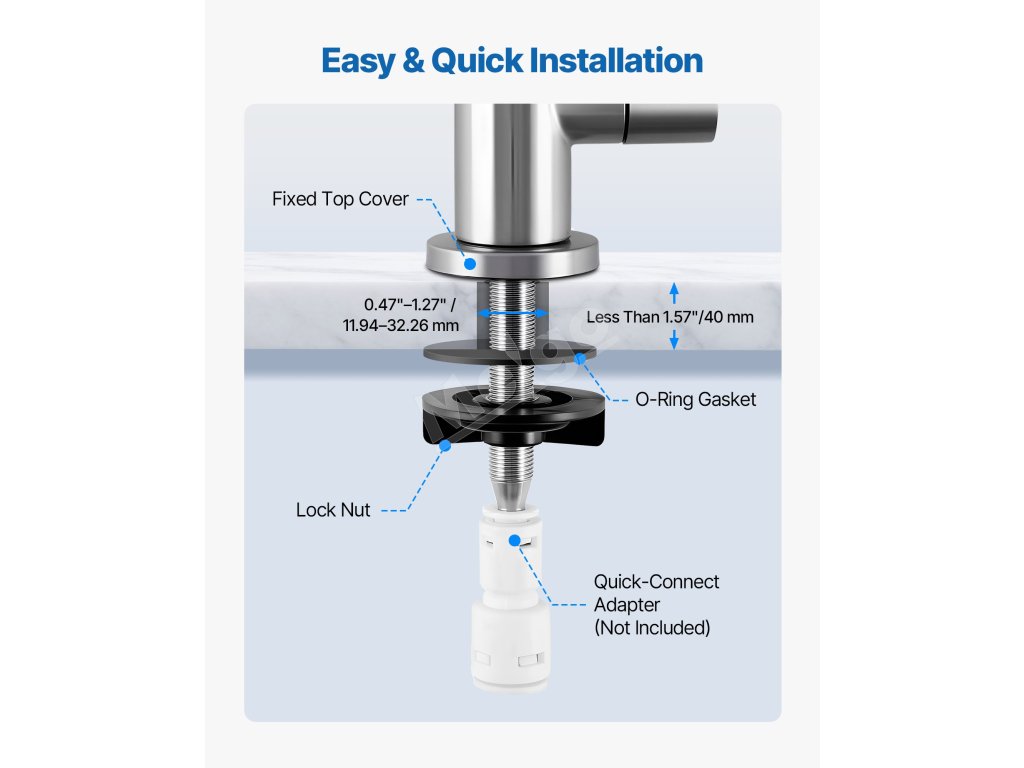 Easy & Quick Installation

Fixed Top Cover

0.47"–1.27" / 11.94–32.26 mm

Less Than 1.57"/40 mm

O-Ring Gasket

Lock Nut

Quick-Connect Adapter (Not Included)