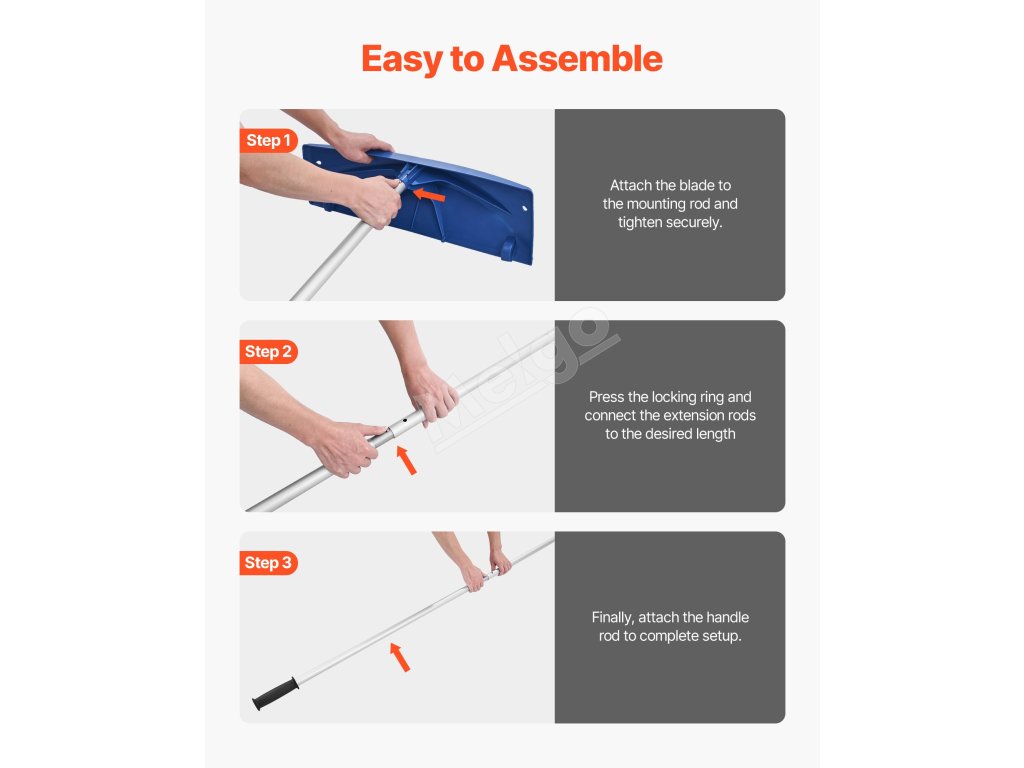 Easy to Assemble

Step 1

Attach the blade to the mounting rod and tighten securely.

Step 2

Melgo

Press the locking ring and connect the extension rods to the desired length

Step 3

Finally, attach the handle rod to complete setup.