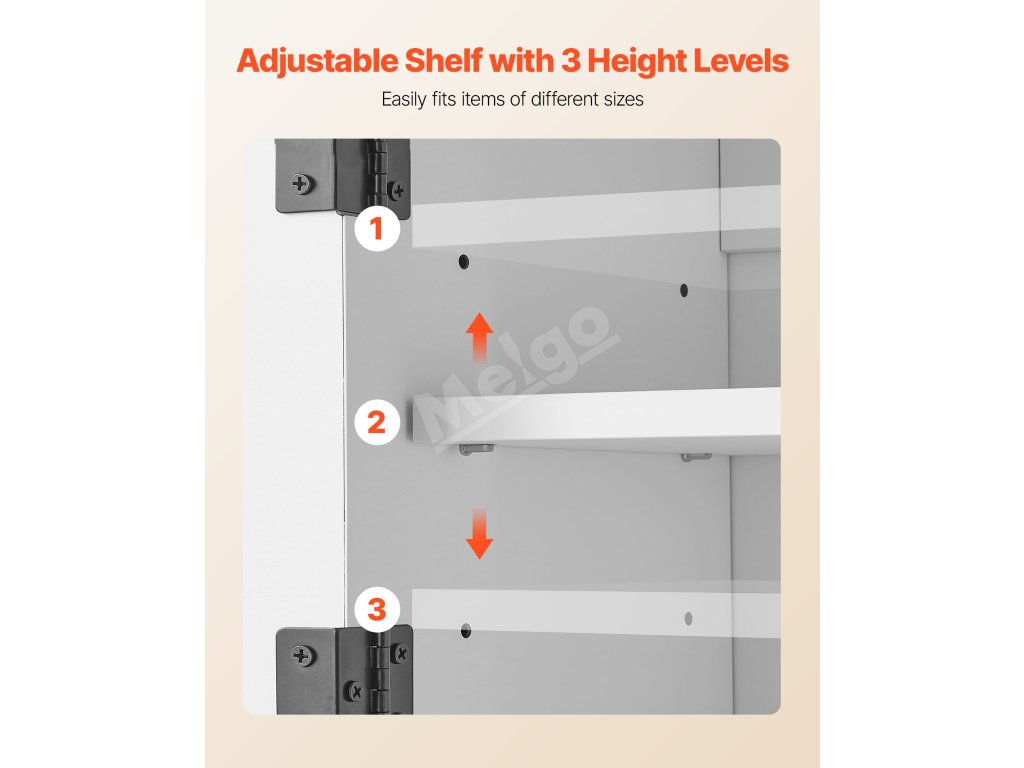 Adjustable Shelf with 3 Height Levels

Easily fits items of different sizes

1

Melgo

2

3