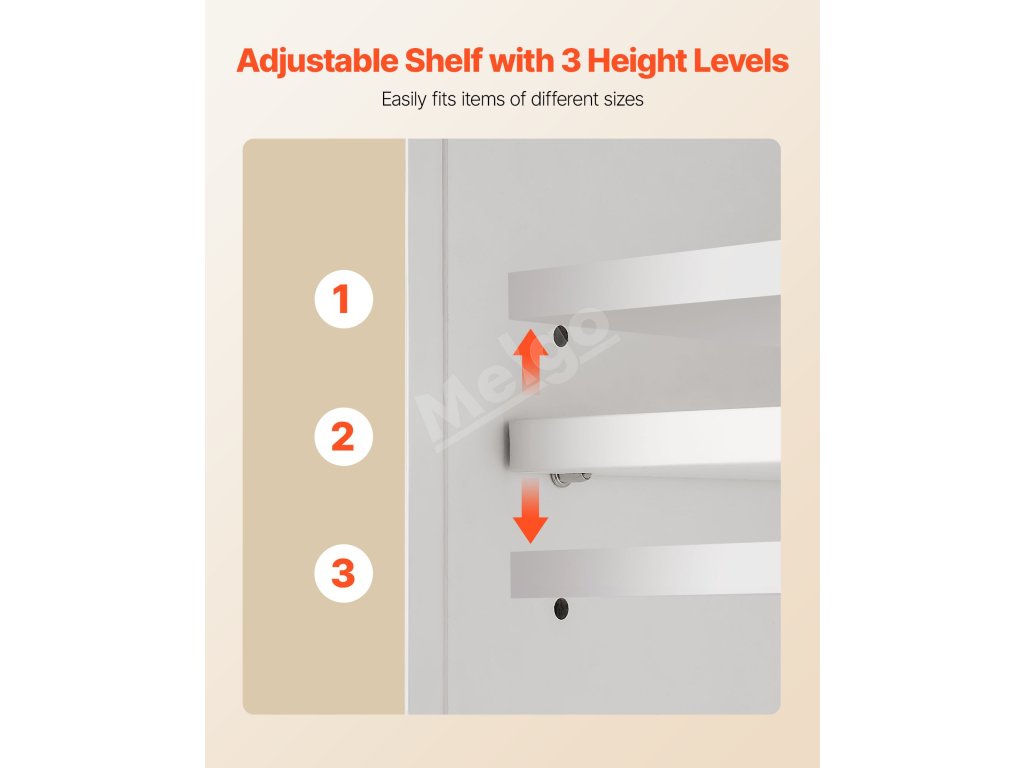 Adjustable Shelf with 3 Height Levels

Easily fits items of different sizes

1

2

3

Melgo