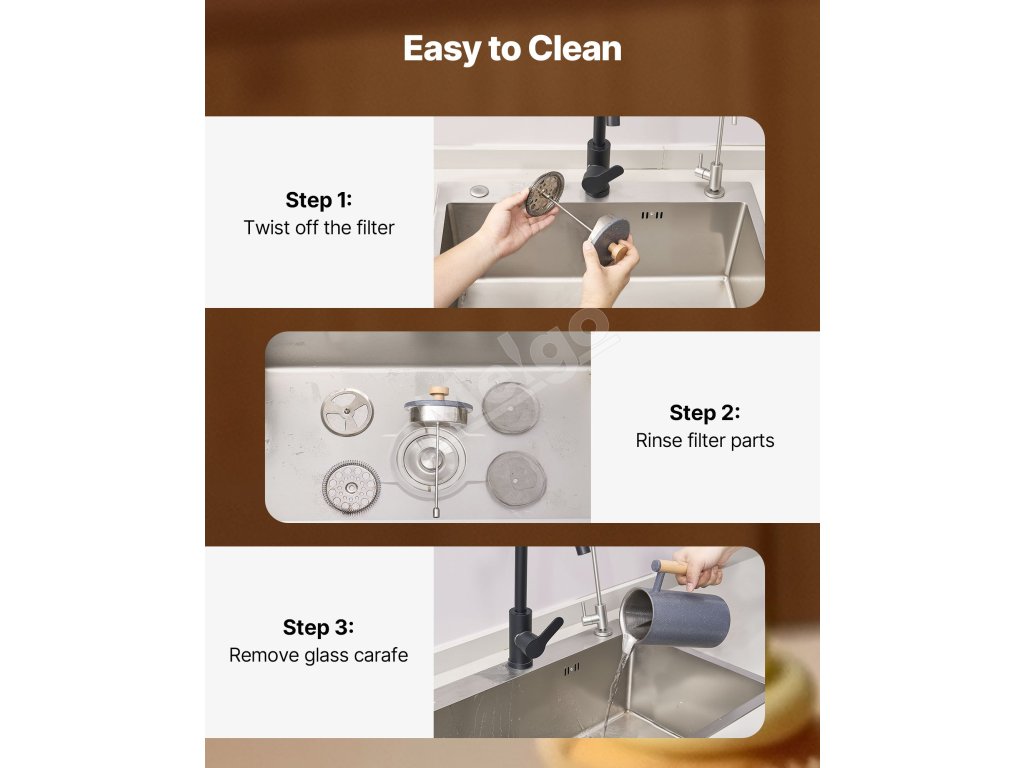 Easy to Clean

Step 1:
Twist off the filter

Step 2:
Rinse filter parts

Step 3:
Remove glass carafe