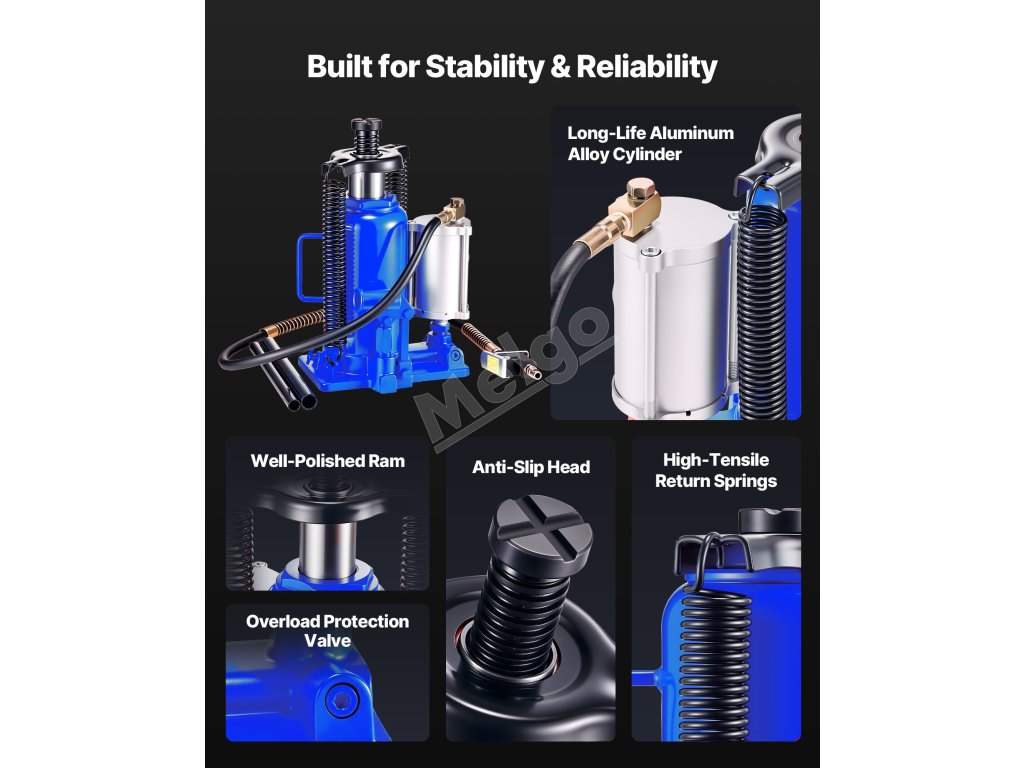 Built for Stability & Reliability

Long-Life Aluminum Alloy Cylinder

Melgo

Well-Polished Ram

Anti-Slip Head

High-Tensile Return Springs

Overload Protection Valve