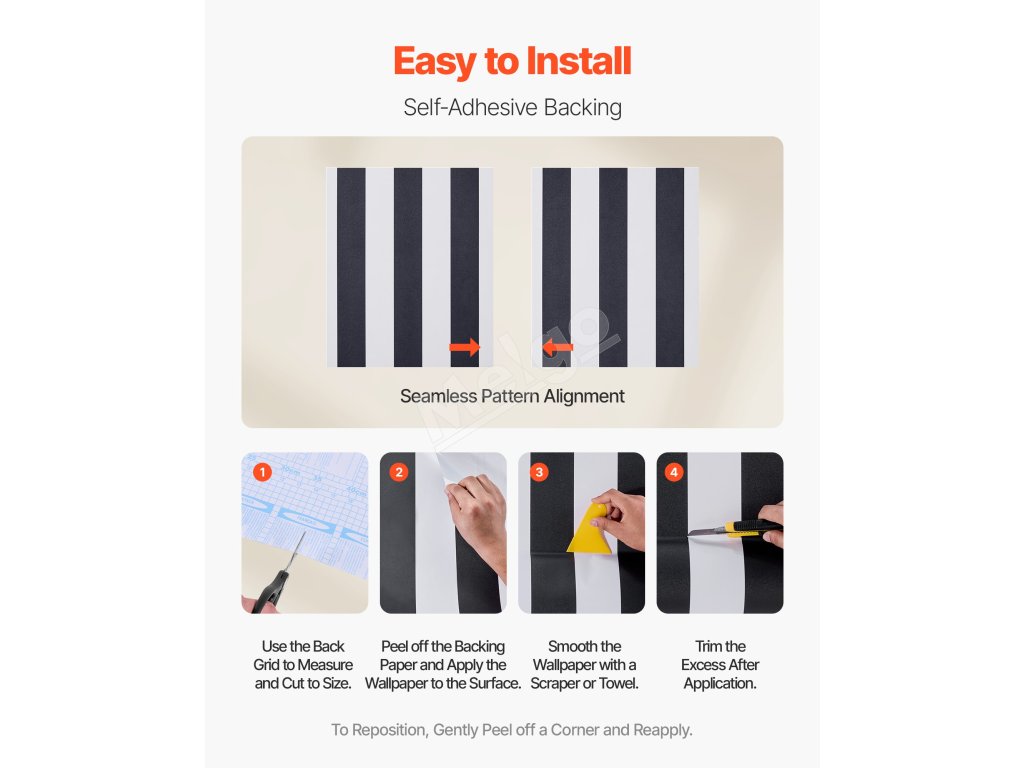 Easy to Install

Self-Adhesive Backing

Seamless Pattern Alignment

1

2

3

4

Use the Back Grid to Measure and Cut to Size.

Peel off the Backing Paper and Apply the Wallpaper to the Surface.

Smooth the Wallpaper with a Scraper or Towel.

Trim the Excess After Application.

To Reposition, Gently Peel off a Corner and Reapply.