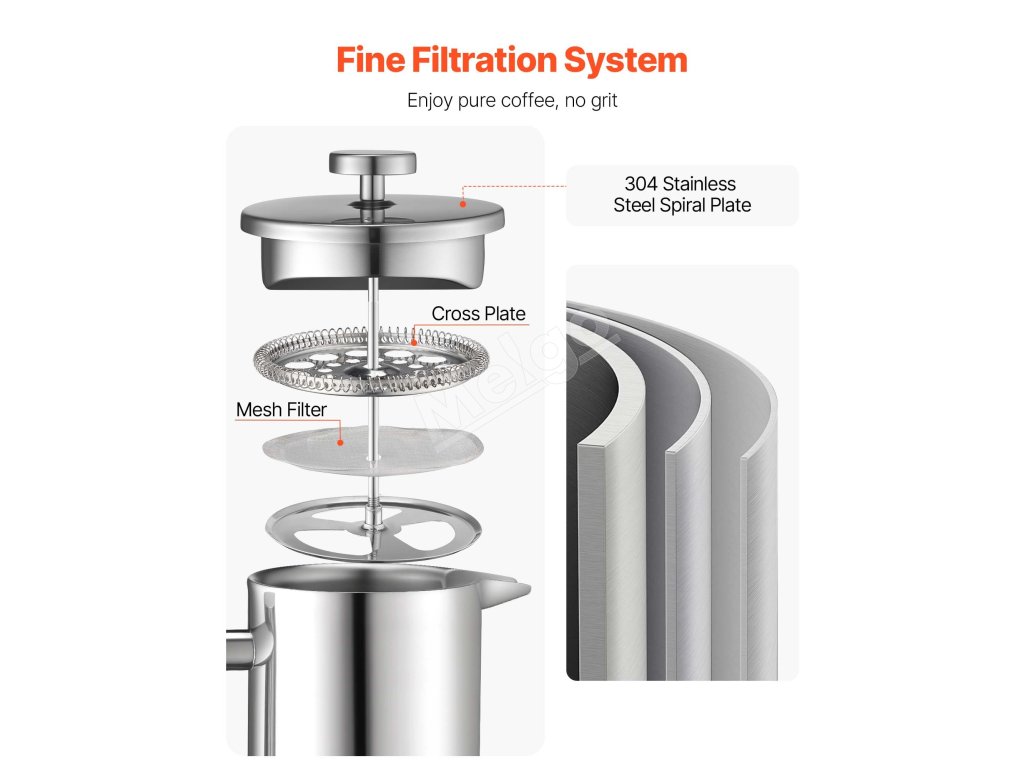 Fine Filtration System

Enjoy pure coffee, no grit

304 Stainless Steel Spiral Plate

Cross Plate

Mesh Filter

Melgo