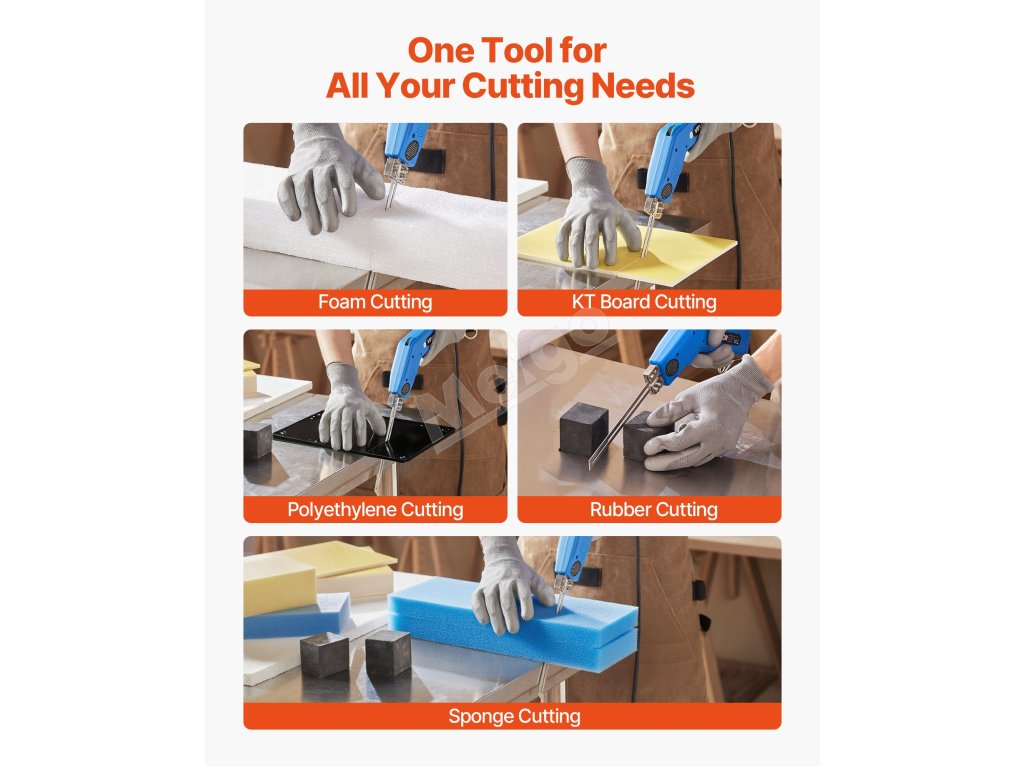 One Tool for
All Your Cutting Needs

Foam Cutting

KT Board Cutting

Polyethylene Cutting

Rubber Cutting

Sponge Cutting

Meigo