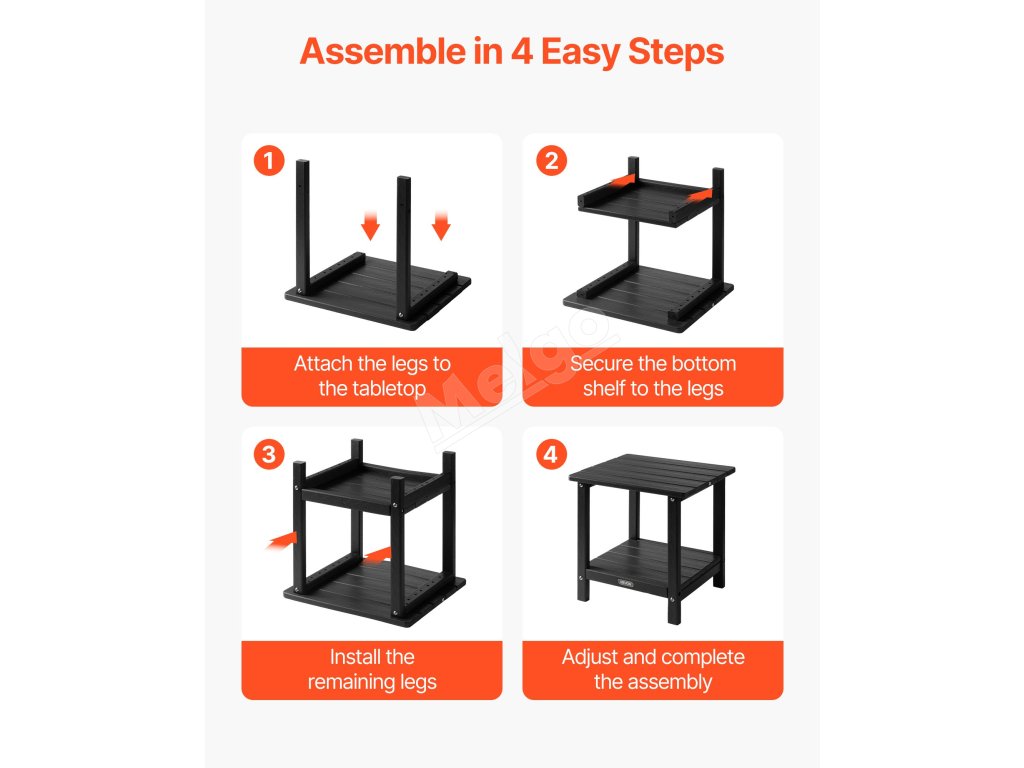 Assemble in 4 Easy Steps

1

Attach the legs to the tabletop

2

Secure the bottom shelf to the legs

3

Install the remaining legs

4

Adjust and complete the assembly

Melgo