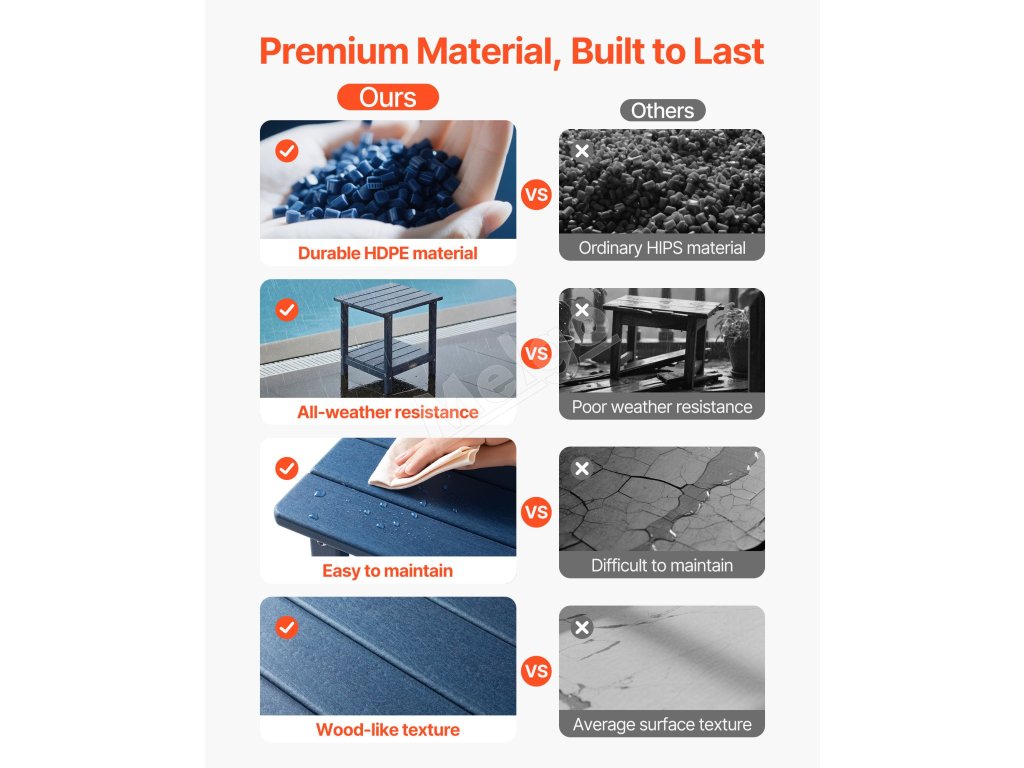 Premium Material, Built to Last

Ours

Others

Durable HDPE material

VS

Ordinary HIPS material

All-weather resistance

VS

Poor weather resistance

Easy to maintain

VS

Difficult to maintain

Wood-like texture

VS

Average surface texture