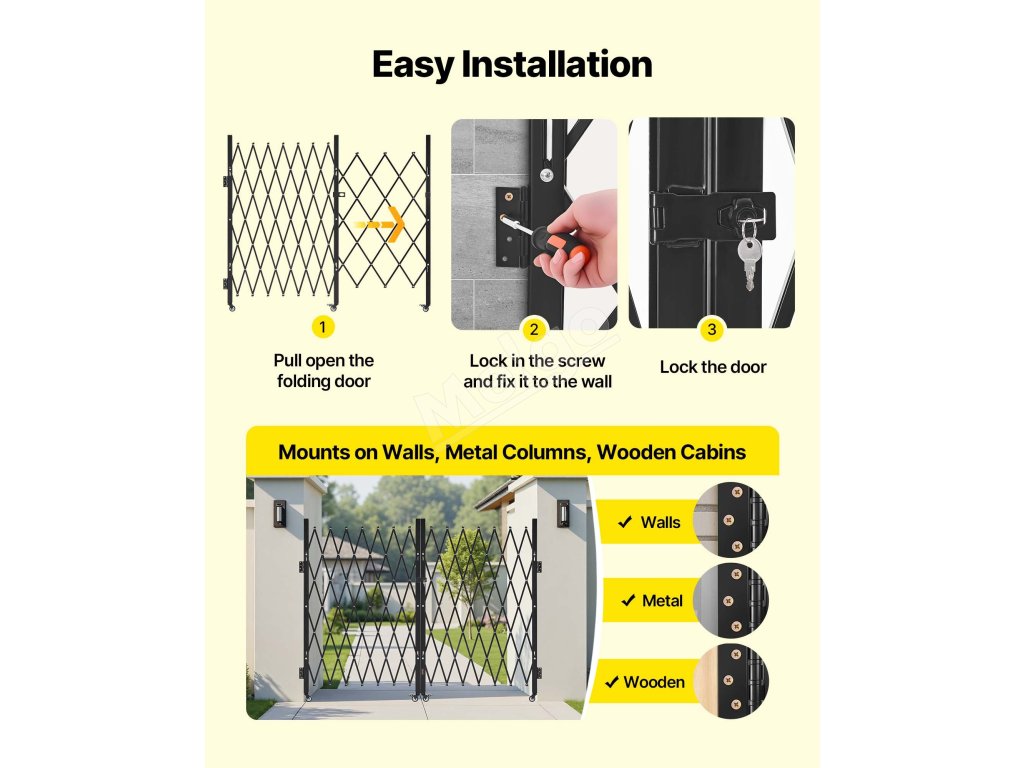 Easy Installation

1
Pull open the folding door

2
Lock in the screw and fix it to the wall

3
Lock the door

Mounts on Walls, Metal Columns, Wooden Cabins

✓ Walls

✓ Metal

✓ Wooden