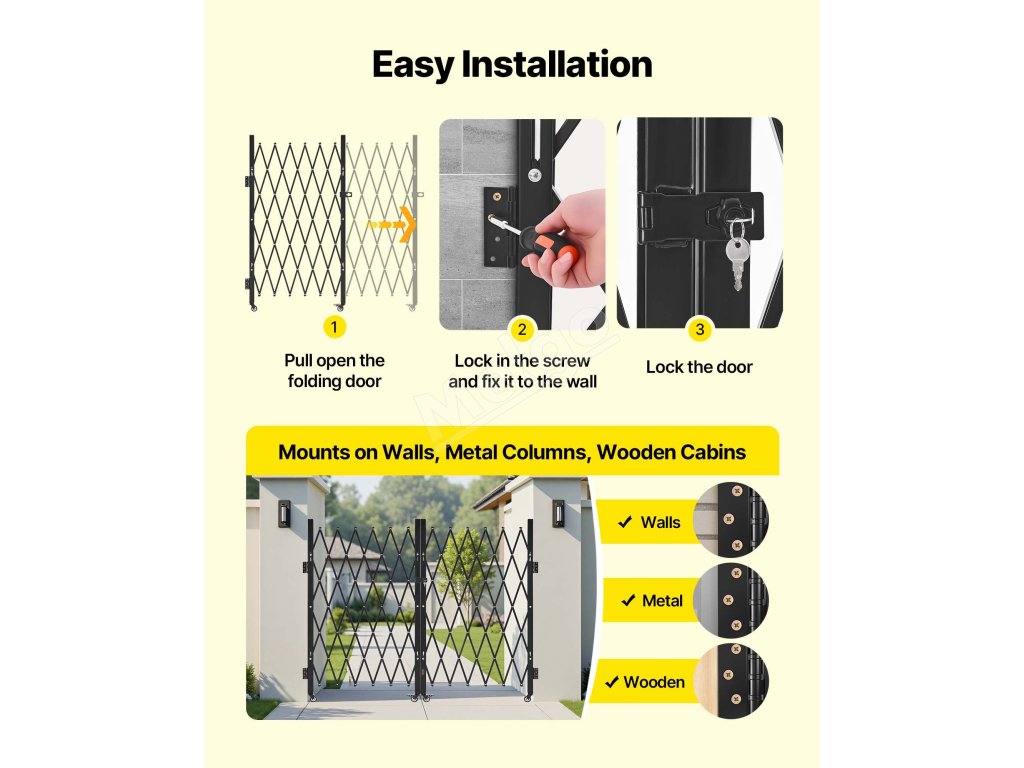 Easy Installation

1
Pull open the folding door

2
Lock in the screw and fix it to the wall

3
Lock the door

Mounts on Walls, Metal Columns, Wooden Cabins

✓ Walls

✓ Metal

✓ Wooden