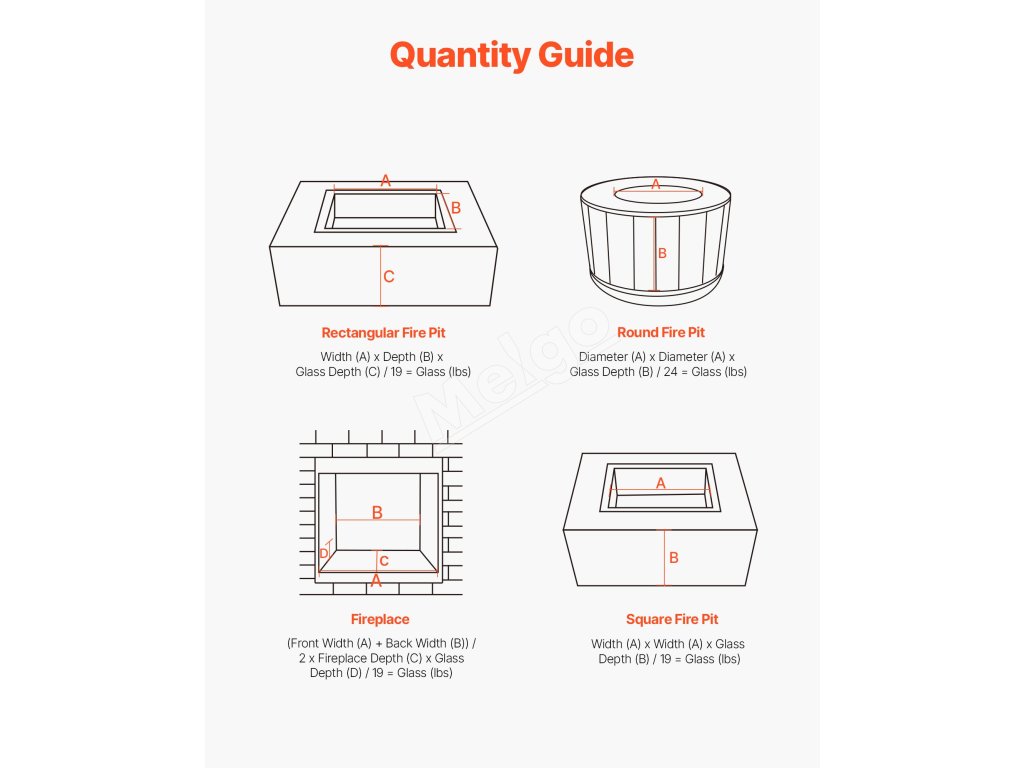 Quantity Guide

A
B
C

Rectangular Fire Pit

Width (A) x Depth (B) x Glass Depth (C) / 19 = Glass (lbs)

A
B

Round Fire Pit

Diameter (A) x Diameter (A) x Glass Depth (B) / 24 = Glass (lbs)

Melgo

B
D
C
A

Fireplace

(Front Width (A) + Back Width (B)) / 2 x Fireplace Depth (C) x Glass Depth (D) / 19 = Glass (lbs)

A
B

Square Fire Pit

Width (A) x Width (A) x Glass Depth (B) / 19 = Glass (lbs)