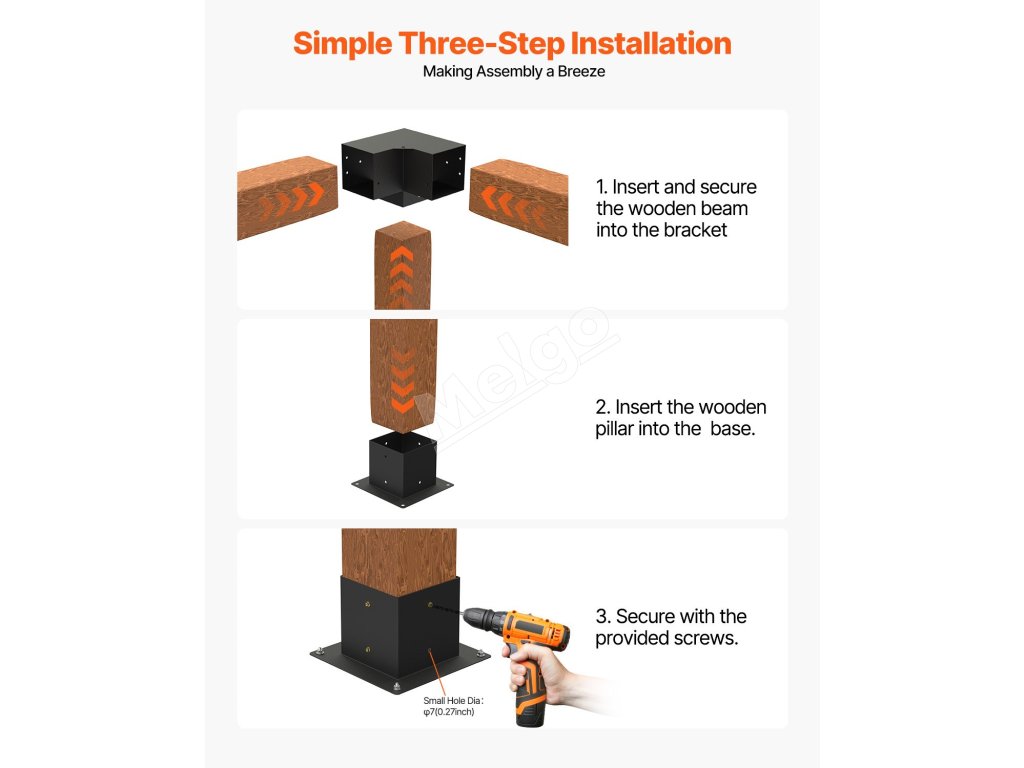 Simple Three-Step Installation
Making Assembly a Breeze

1. Insert and secure the wooden beam into the bracket

Melgo

2. Insert the wooden pillar into the  base.

3. Secure with the provided screws.

Small Hole Dia: φ7(0.27inch)