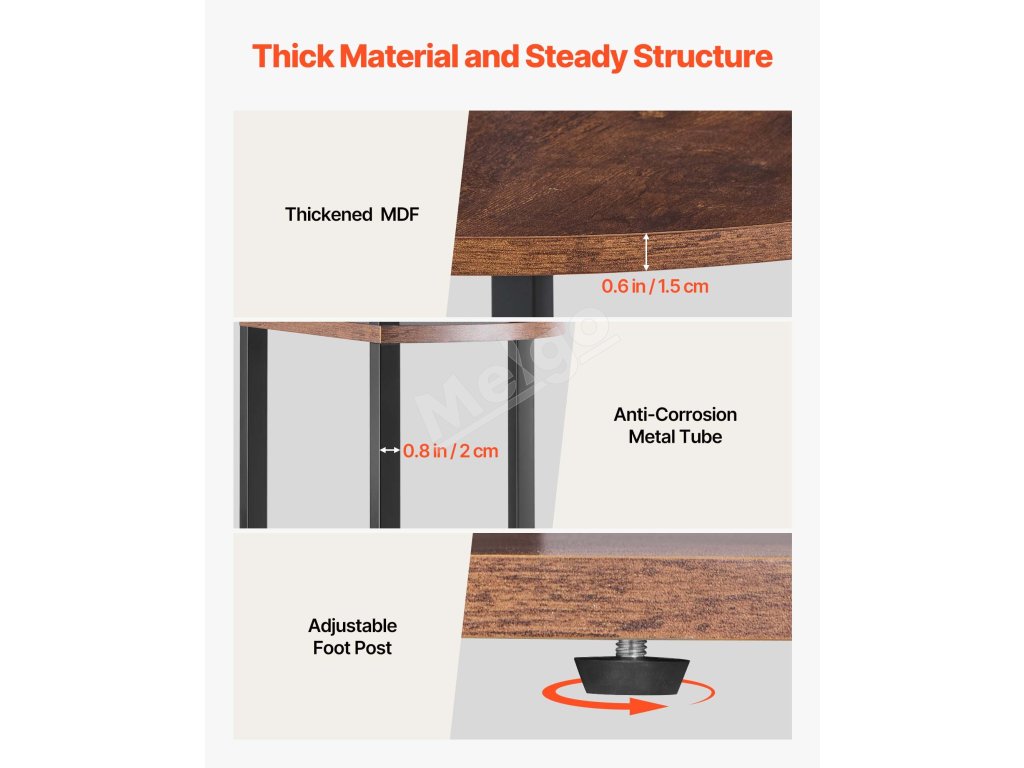 Thick Material and Steady Structure

Thickened MDF

0.6 in / 1.5 cm

Melgo

0.8 in / 2 cm

Anti-Corrosion Metal Tube

Adjustable Foot Post