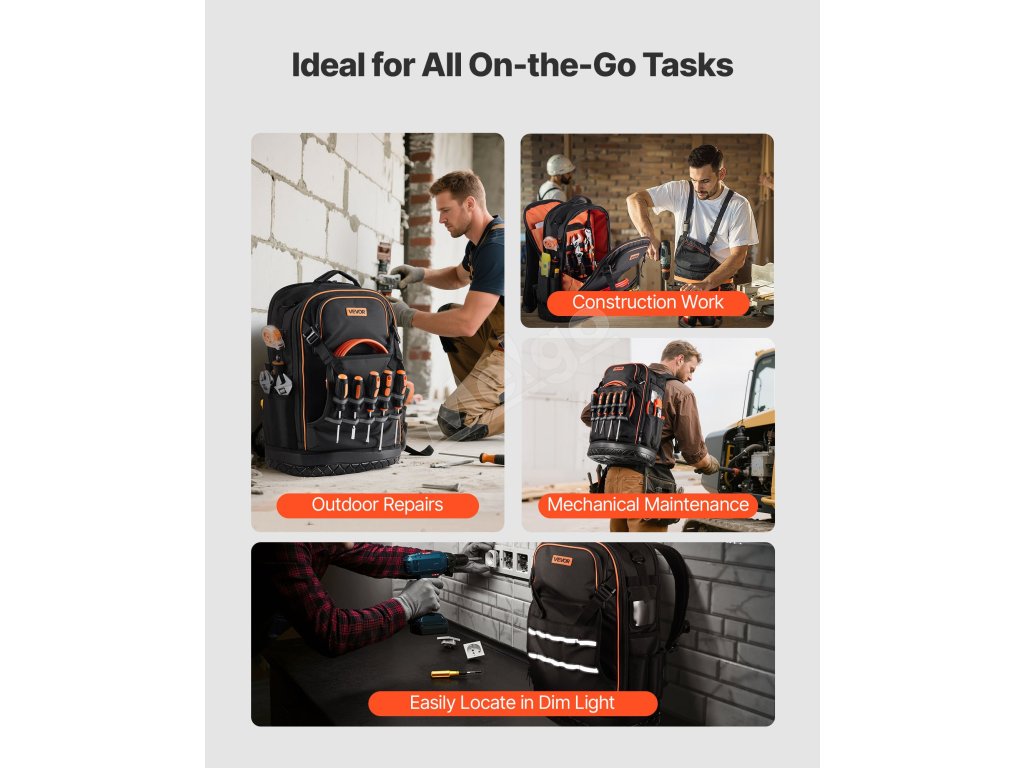 Ideal for All On-the-Go Tasks

VEVOR

Outdoor Repairs

Construction Work

Mechanical Maintenance

VEVOR

Easily Locate in Dim Light