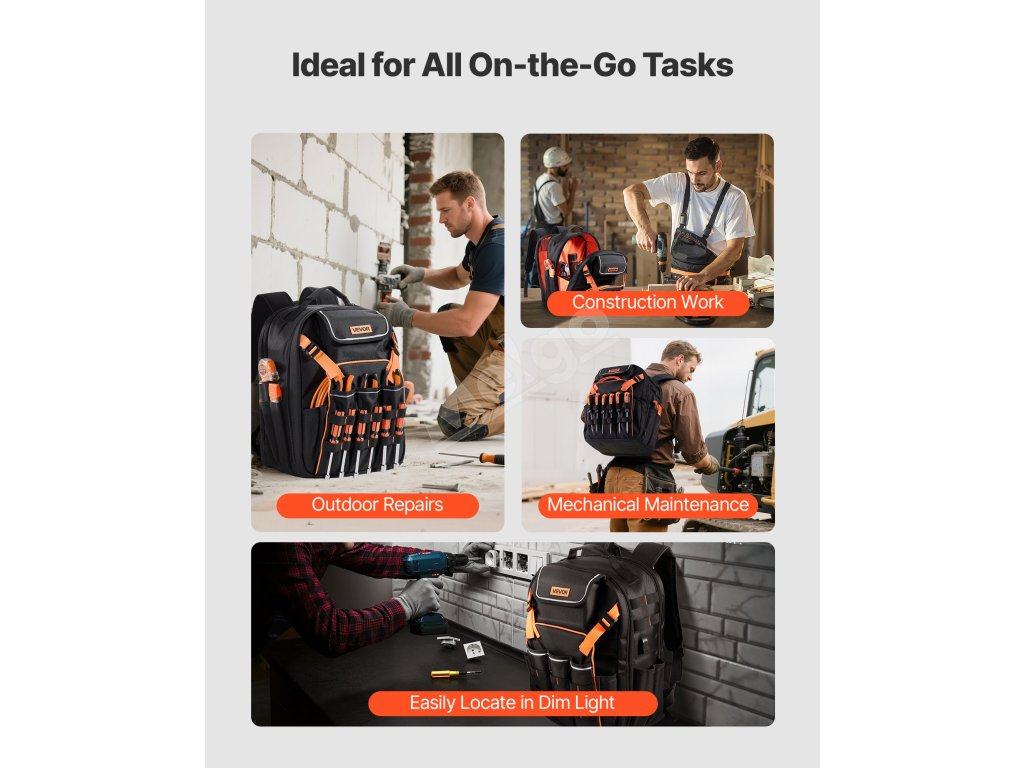 Ideal for All On-the-Go Tasks

VEVOR

Outdoor Repairs

Construction Work

Mechanical Maintenance

VEVOR

Easily Locate in Dim Light