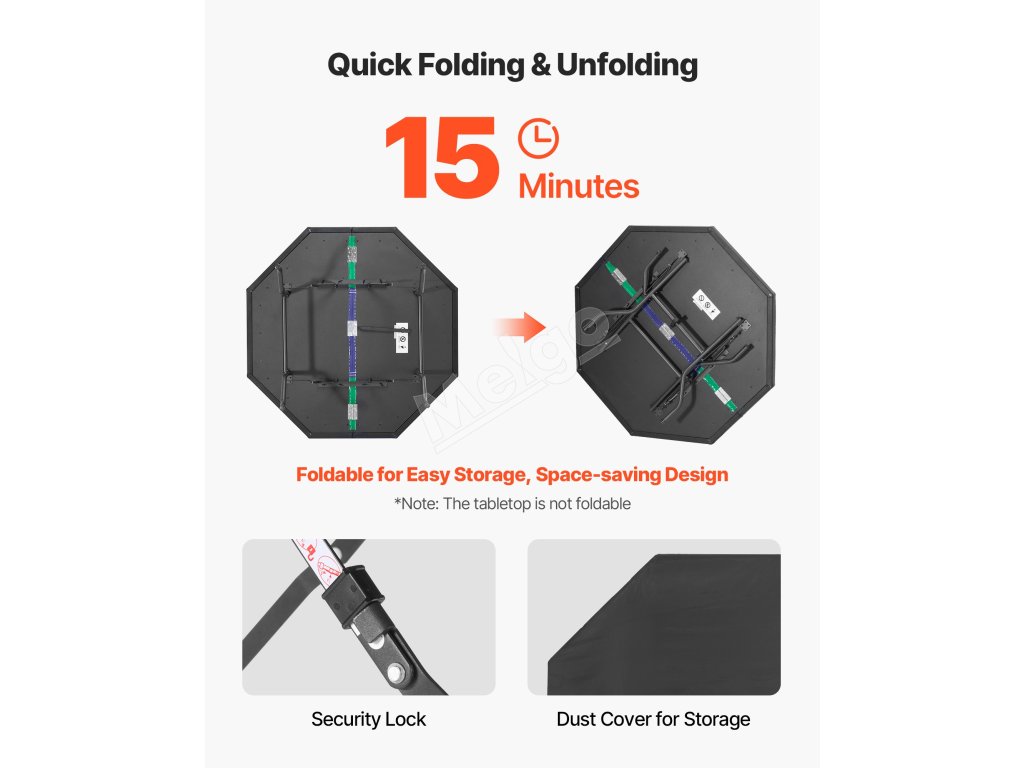 Quick Folding & Unfolding

15 Minutes

Melgo

Foldable for Easy Storage, Space-saving Design

*Note: The tabletop is not foldable

Security Lock

Dust Cover for Storage