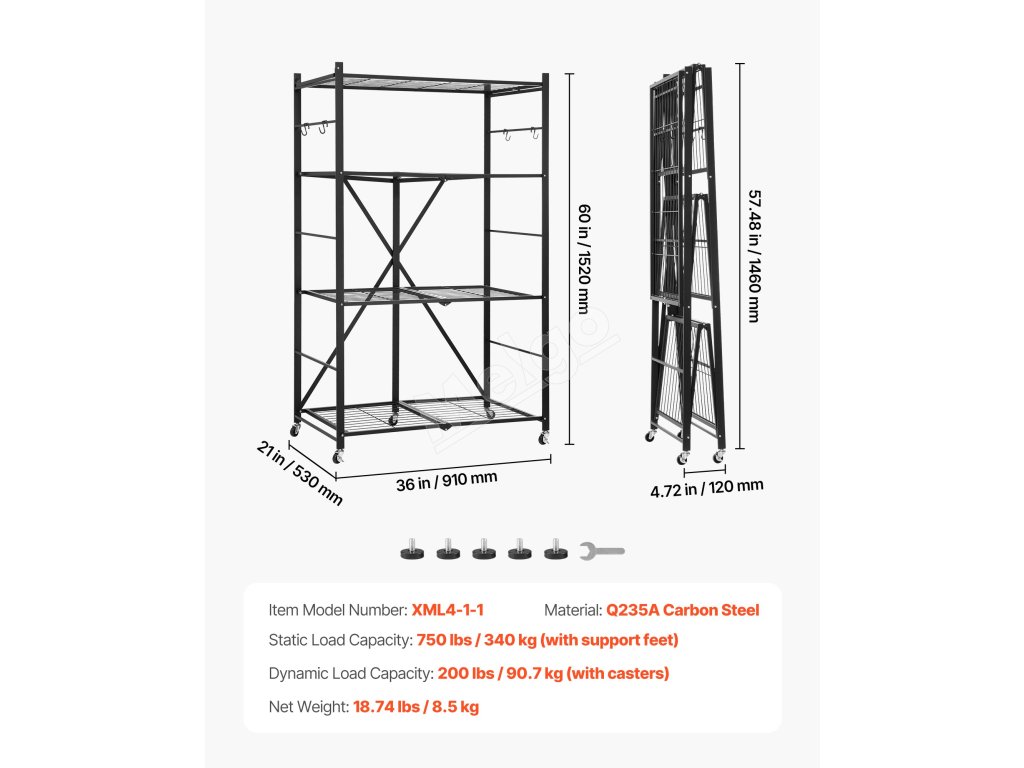 60 in / 1520 mm

57.48 in / 1460 mm

21 in / 530 mm

36 in / 910 mm

4.72 in / 120 mm

Item Model Number: XML4-1-1

Material: Q235A Carbon Steel

Static Load Capacity: 750 lbs / 340 kg (with support feet)

Dynamic Load Capacity: 200 lbs / 90.7 kg (with casters)

Net Weight: 18.74 lbs / 8.5 kg