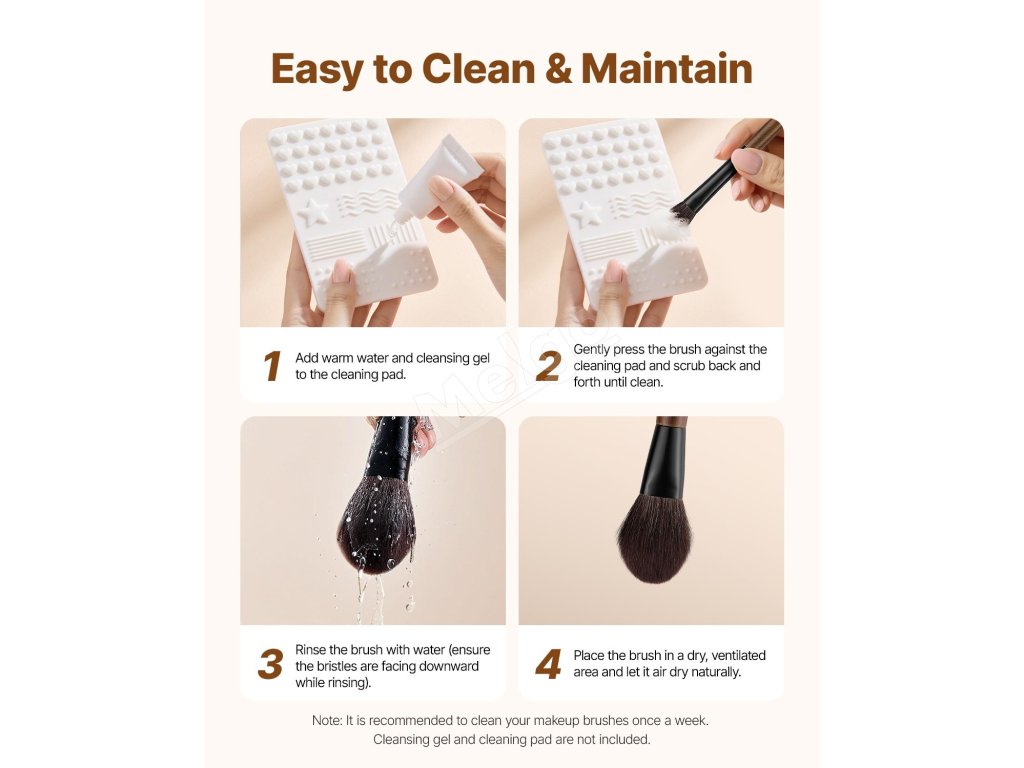 Easy to Clean & Maintain

1 Add warm water and cleansing gel to the cleaning pad.

2 Gently press the brush against the cleaning pad and scrub back and forth until clean.

3 Rinse the brush with water (ensure the bristles are facing downward while rinsing).

4 Place the brush in a dry, ventilated area and let it air dry naturally.

Note: It is recommended to clean your makeup brushes once a week.
Cleansing gel and cleaning pad are not included.