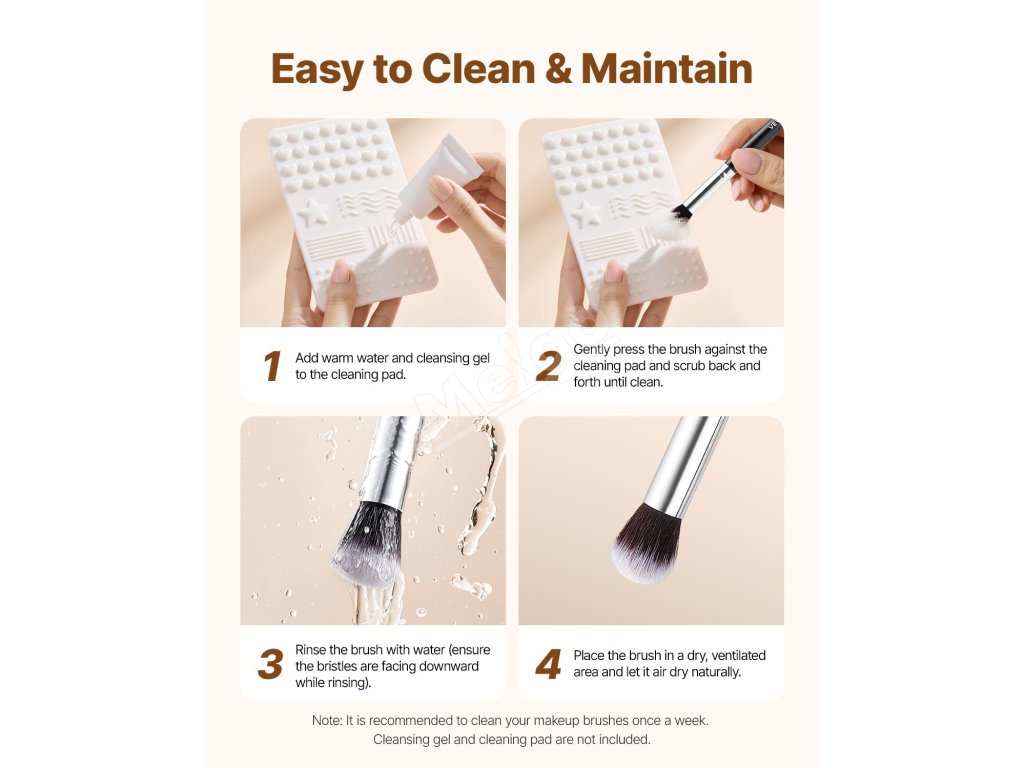 Easy to Clean & Maintain

1 Add warm water and cleansing gel to the cleaning pad.

2 Gently press the brush against the cleaning pad and scrub back and forth until clean.

3 Rinse the brush with water (ensure the bristles are facing downward while rinsing).

4 Place the brush in a dry, ventilated area and let it air dry naturally.

Note: It is recommended to clean your makeup brushes once a week. Cleansing gel and cleaning pad are not included.