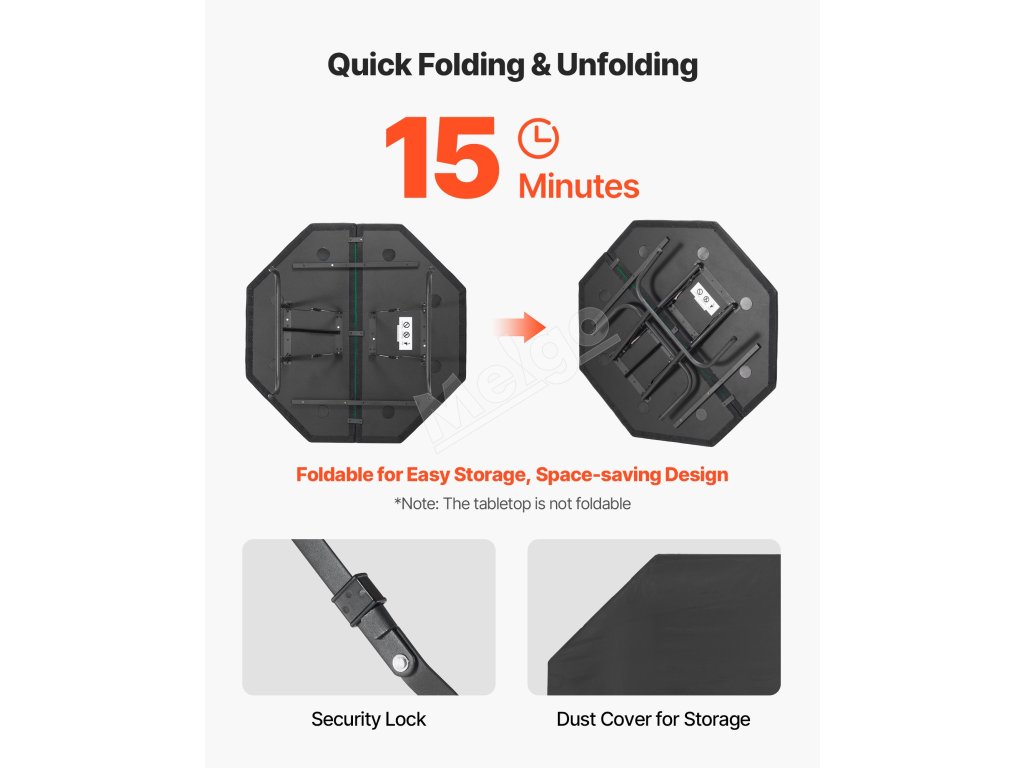 Quick Folding & Unfolding

15 Minutes

Melgo

Foldable for Easy Storage, Space-saving Design

*Note: The tabletop is not foldable

Security Lock

Dust Cover for Storage