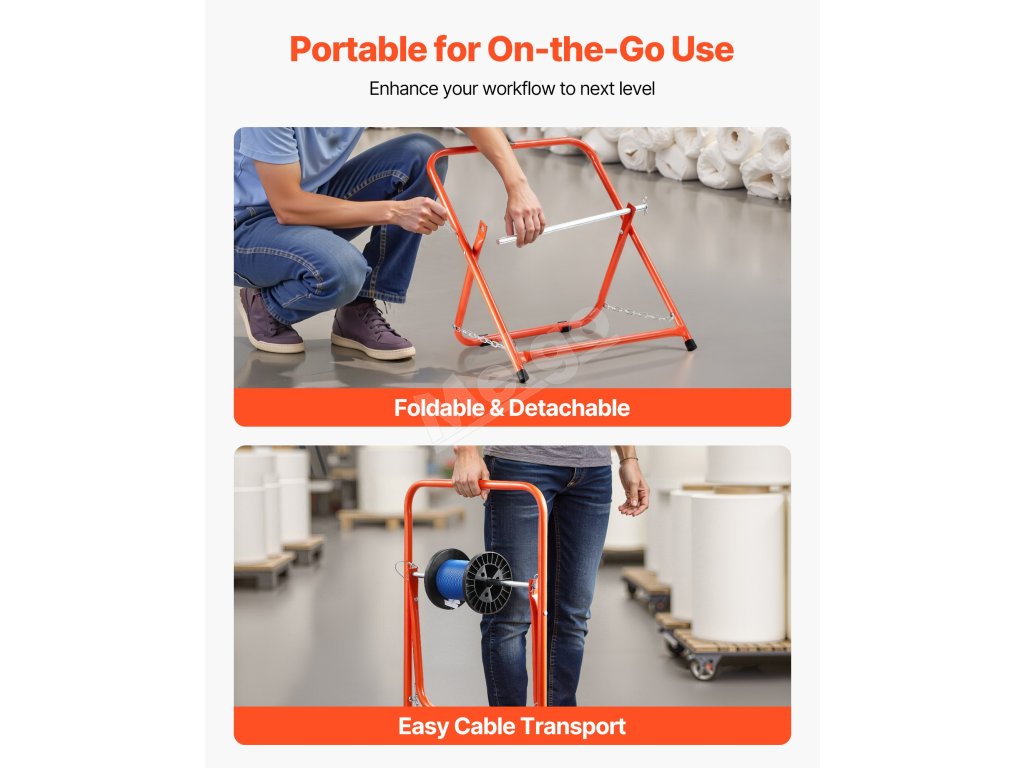 Portable for On-the-Go Use

Enhance your workflow to next level

Foldable & Detachable

Easy Cable Transport