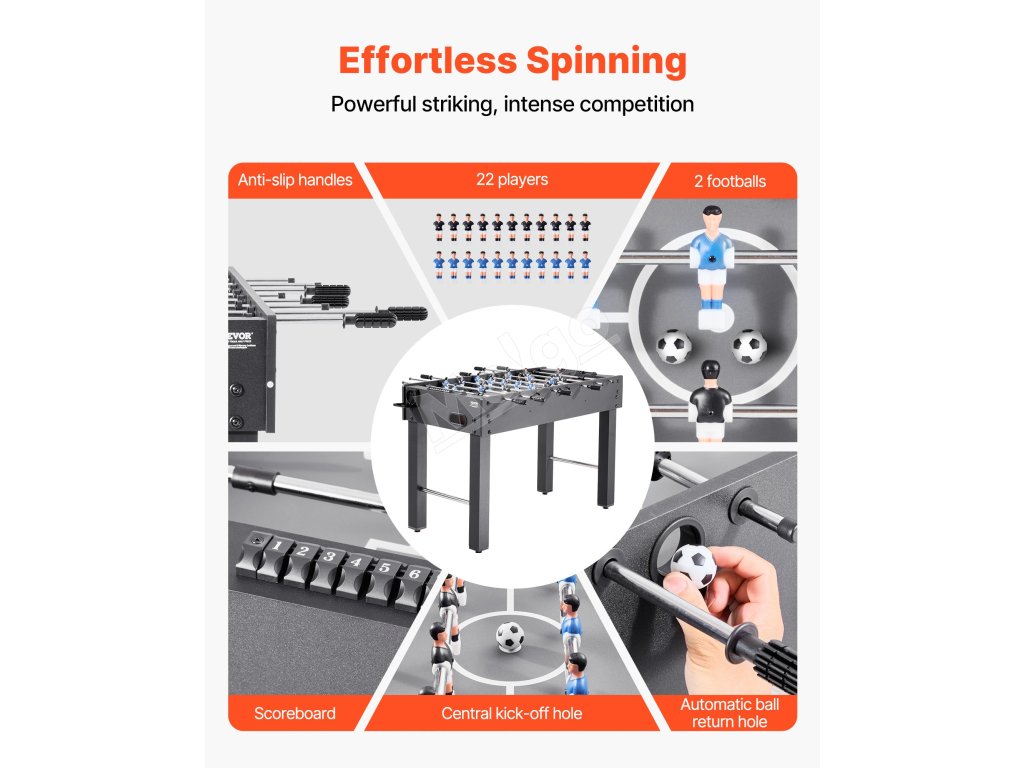 Effortless Spinning

Powerful striking, intense competition

Anti-slip handles

22 players

2 footballs

VEVOR

1 2 3 4 5 6

Scoreboard

Central kick-off hole

Automatic ball return hole