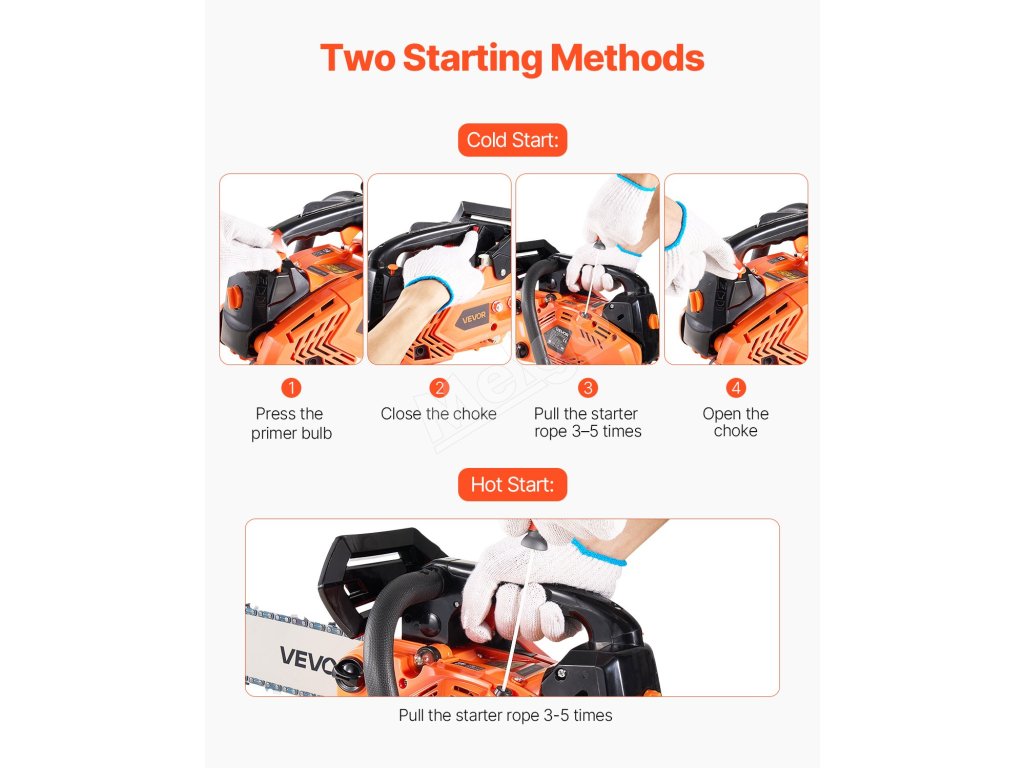 Two Starting Methods

Cold Start:

VEVOR

1
Press the primer bulb

2
Close the choke

3
Pull the starter rope 3–5 times

4
Open the choke

Hot Start:

VEVO

Pull the starter rope 3-5 times