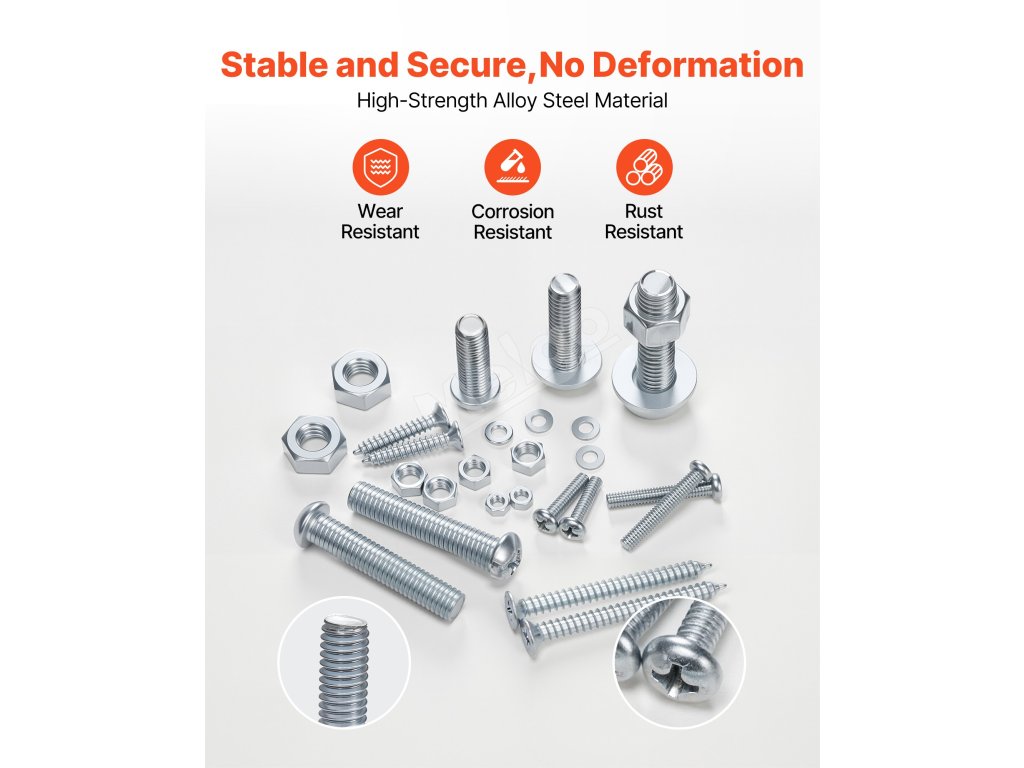 Stable and Secure,No Deformation

High-Strength Alloy Steel Material

Wear Resistant

Corrosion Resistant

Rust Resistant