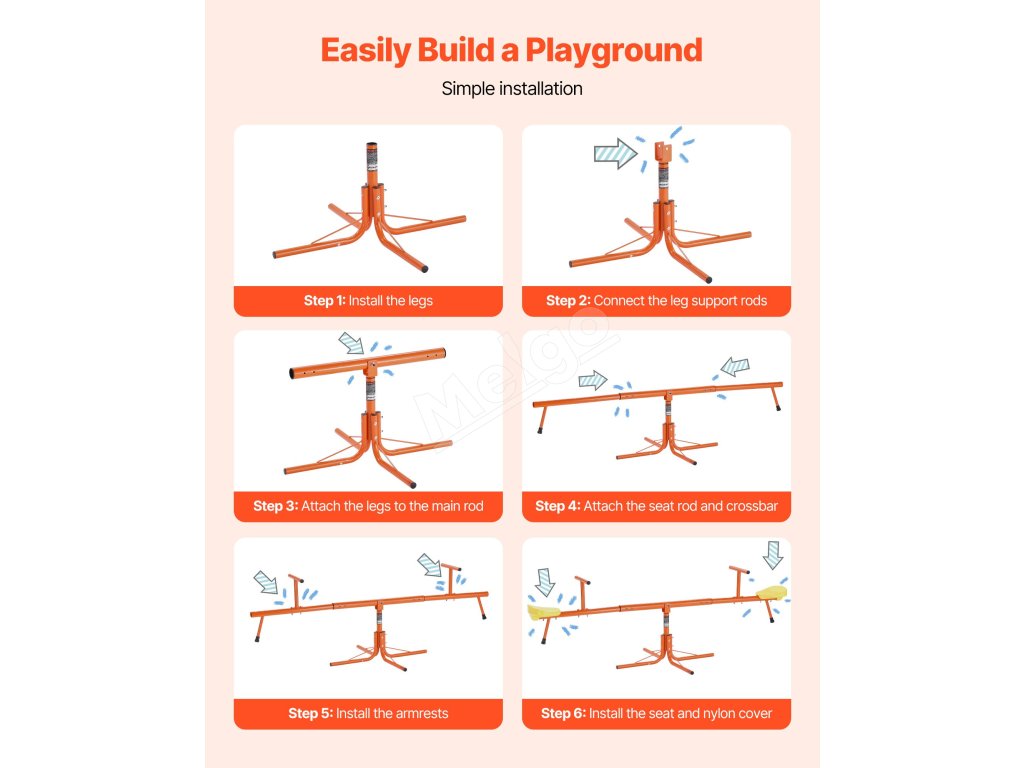 Easily Build a Playground

Simple installation

Step 1: Install the legs

Step 2: Connect the leg support rods

Step 3: Attach the legs to the main rod

Step 4: Attach the seat rod and crossbar

Step 5: Install the armrests

Step 6: Install the seat and nylon cover

Melgo