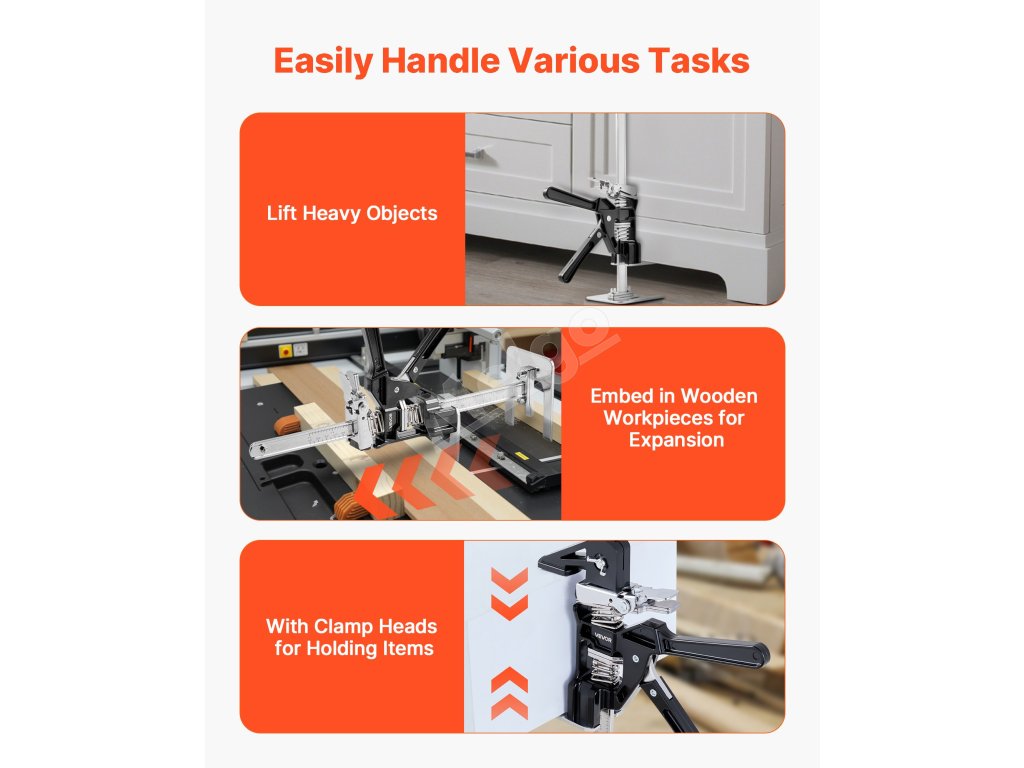 Easily Handle Various Tasks

Lift Heavy Objects

Embed in Wooden Workpieces for Expansion

With Clamp Heads for Holding Items

VEVOR