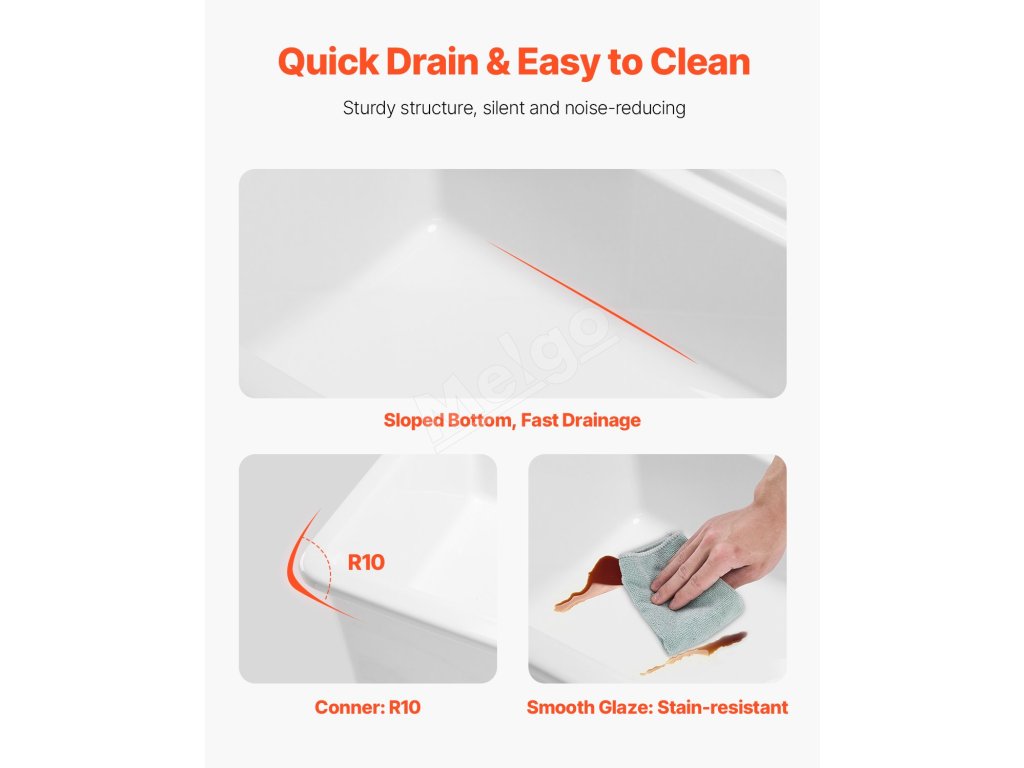 Quick Drain & Easy to Clean

Sturdy structure, silent and noise-reducing

Melgo

Sloped Bottom, Fast Drainage

R10

Conner: R10

Smooth Glaze: Stain-resistant